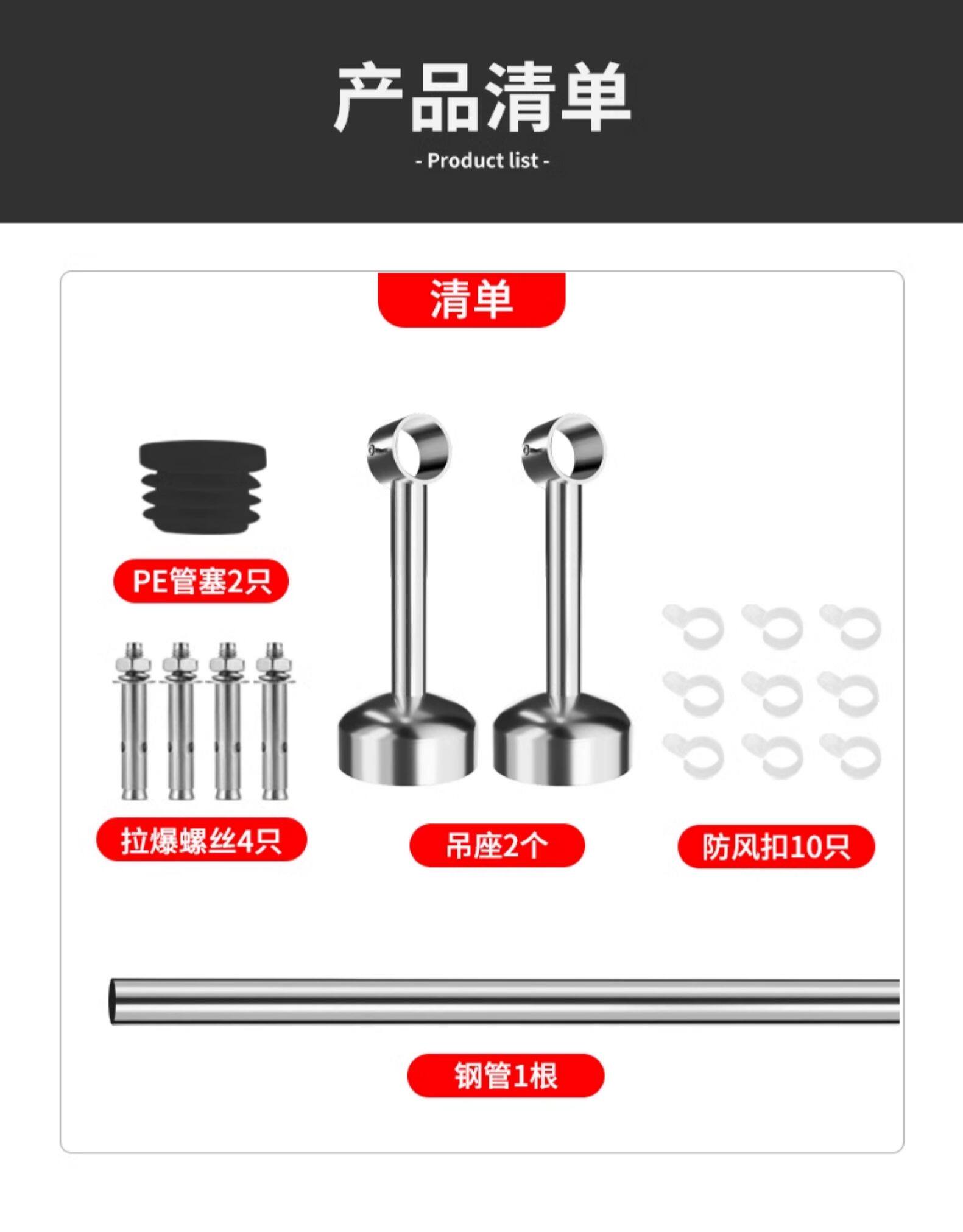 产品清单

- Product list -

清单

PE管塞2只

拉爆螺丝4只

吊座2个

防风扣10只

钢管1根