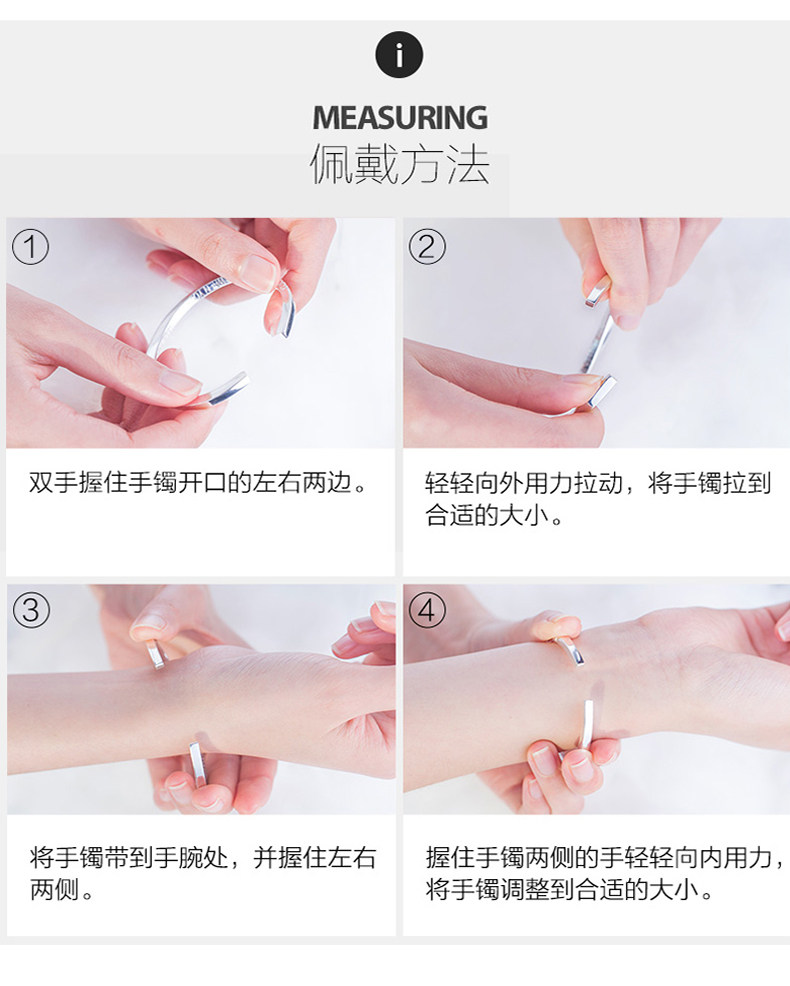 i

MEASURING
佩戴方法

①

双手握住手镯开口的左右两边。

②

轻轻向外用力拉动，将手镯拉到合适的大小。

③

将手镯带到手腕处，并握住左右两侧。

④

握住手镯两侧的手轻轻向内用力，将手镯调整到合适的大小。