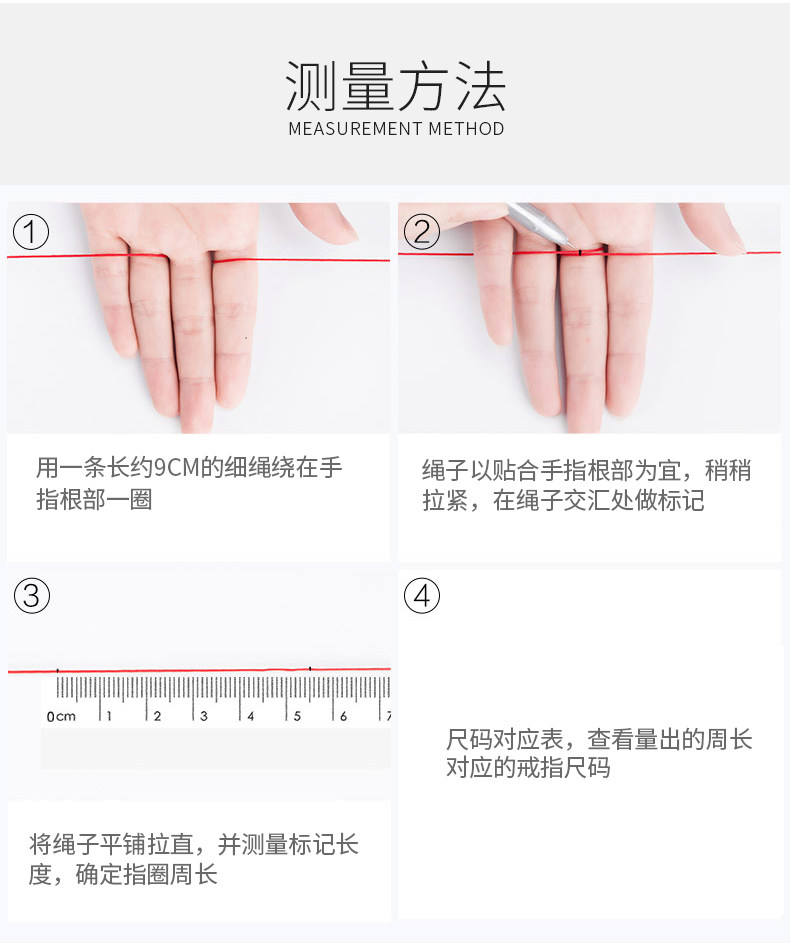 测量方法
MEASUREMENT METHOD

①

用一条长约9CM的细绳绕在手指根部一圈

②

绳子以贴合手指根部为宜，稍稍拉紧，在绳子交汇处做标记

③

0cm 1 2 3 4 5 6 7

将绳子平铺拉直，并测量标记长度，确定指圈周长

④

尺码对应表，查看量出的周长对应的戒指尺码