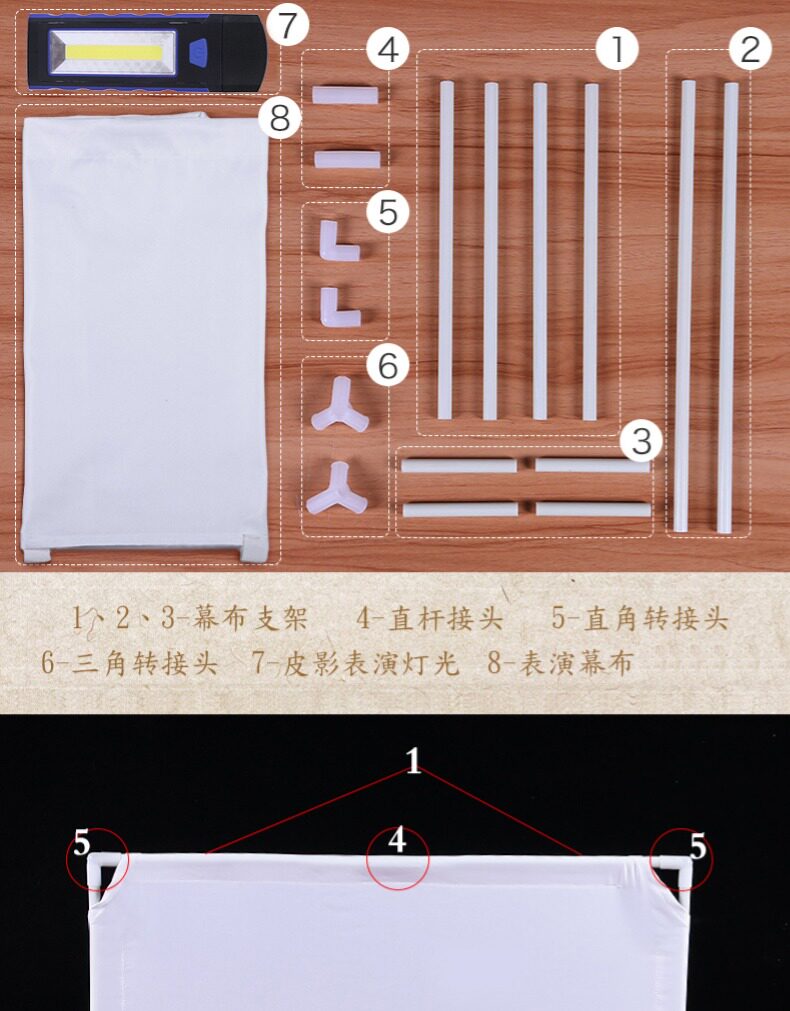 7
4
1
2
8
5
6
3

1、2、3-幕布支架　4-直杆接头　5-直角转接头
6-三角转接头　7-皮影表演灯光　8-表演幕布

1
5
4
5