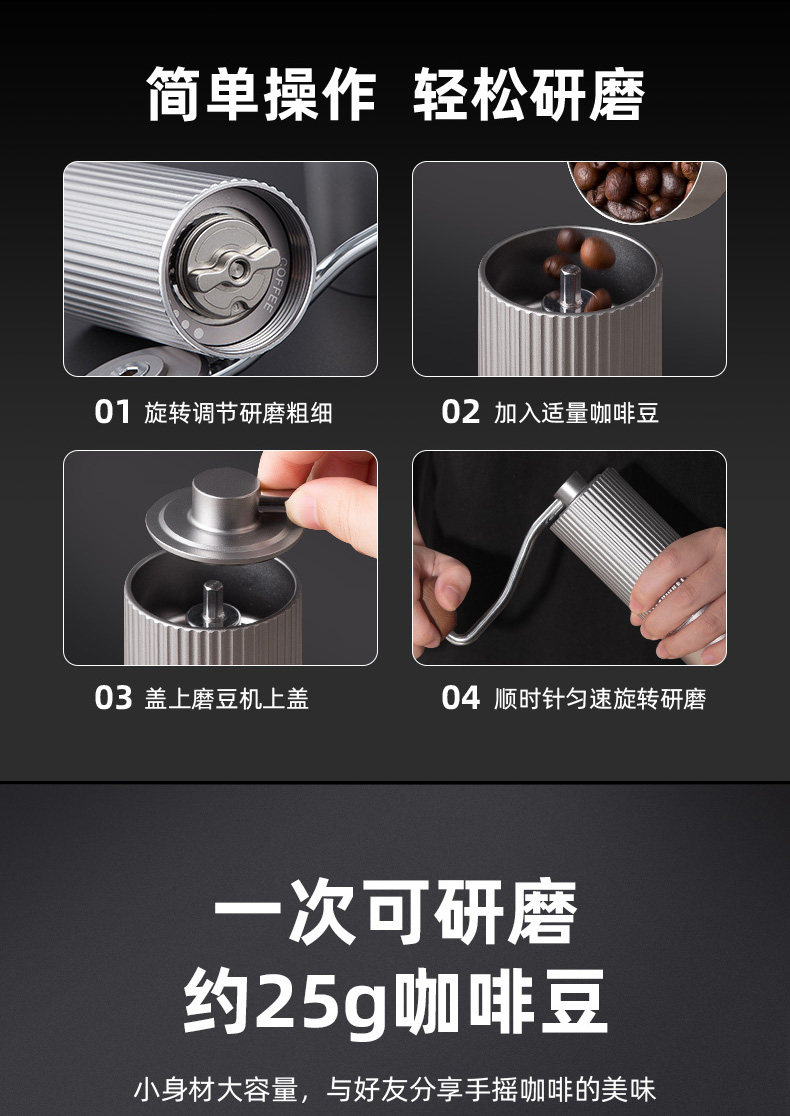 简单操作 轻松研磨

COFFEE

01 旋转调节研磨粗细

02 加入适量咖啡豆

03 盖上磨豆机上盖

04 顺时针匀速旋转研磨

一次可研磨
约25g咖啡豆

小身材大容量，与好友分享手摇咖啡的美味