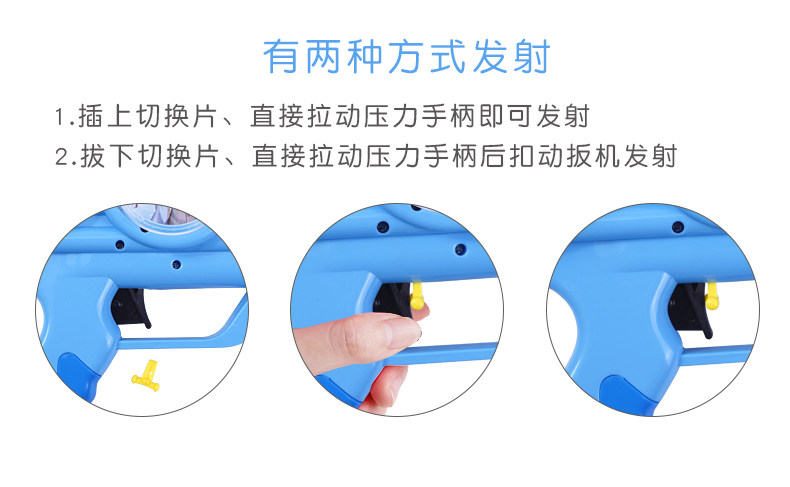 有两种方式发射

1.插上切换片、直接拉动压力手柄即可发射

2.拔下切换片、直接拉动压力手柄后扣动扳机发射