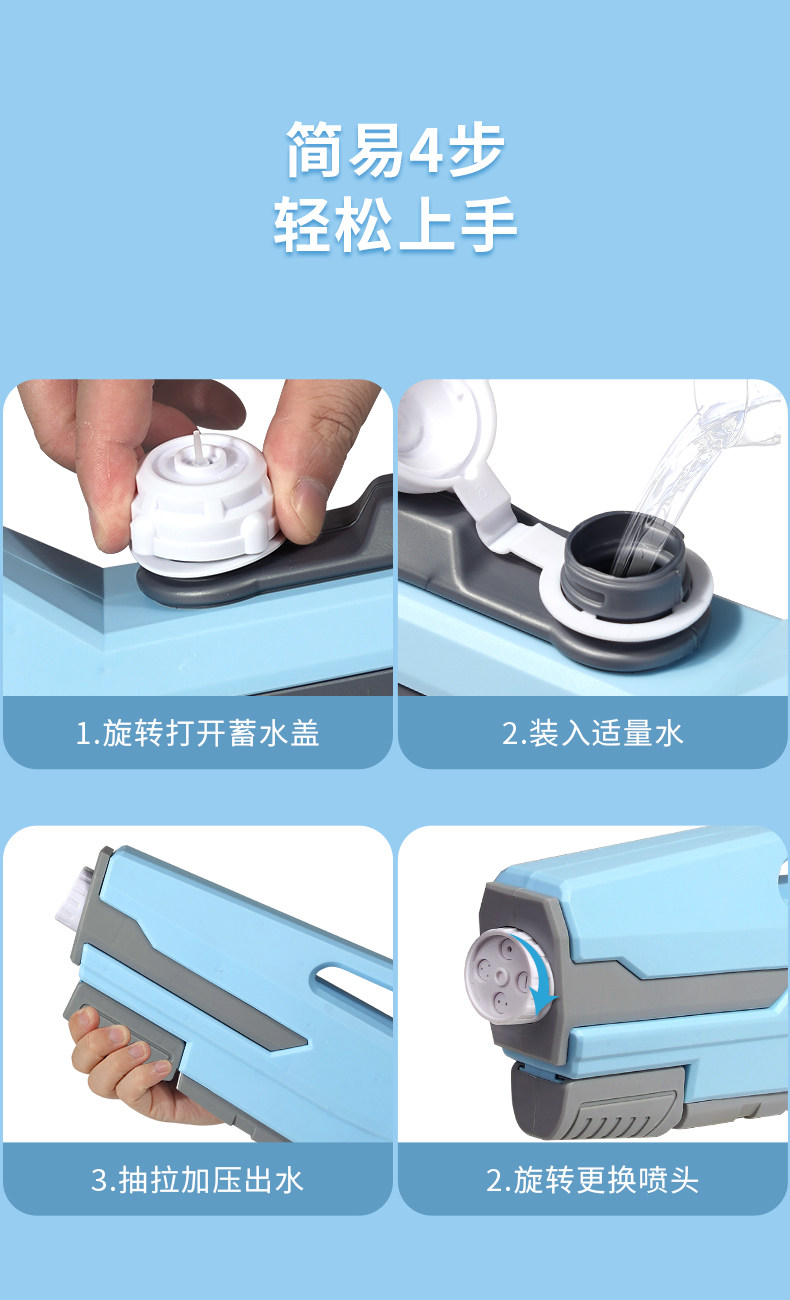 简易4步
轻松上手

1.旋转打开蓄水盖

2.装入适量水

3.抽拉加压出水

2.旋转更换喷头