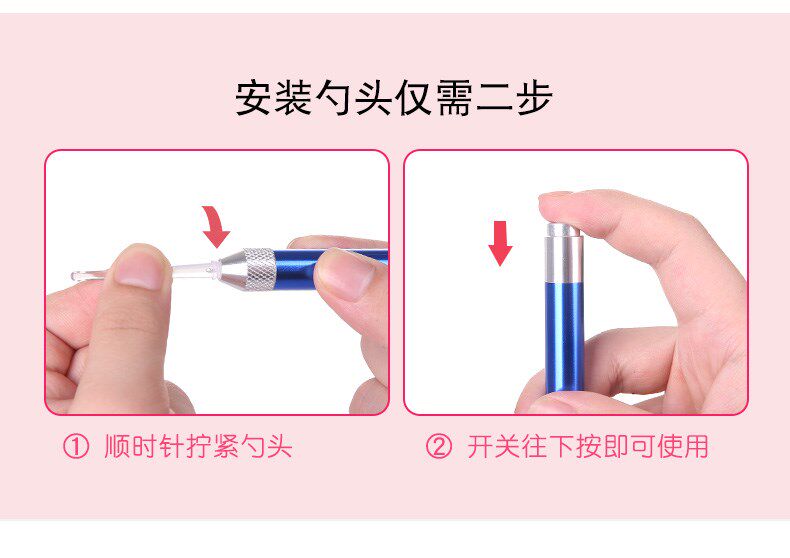 安装勺头仅需二步

① 顺时针拧紧勺头

② 开关往下按即可使用