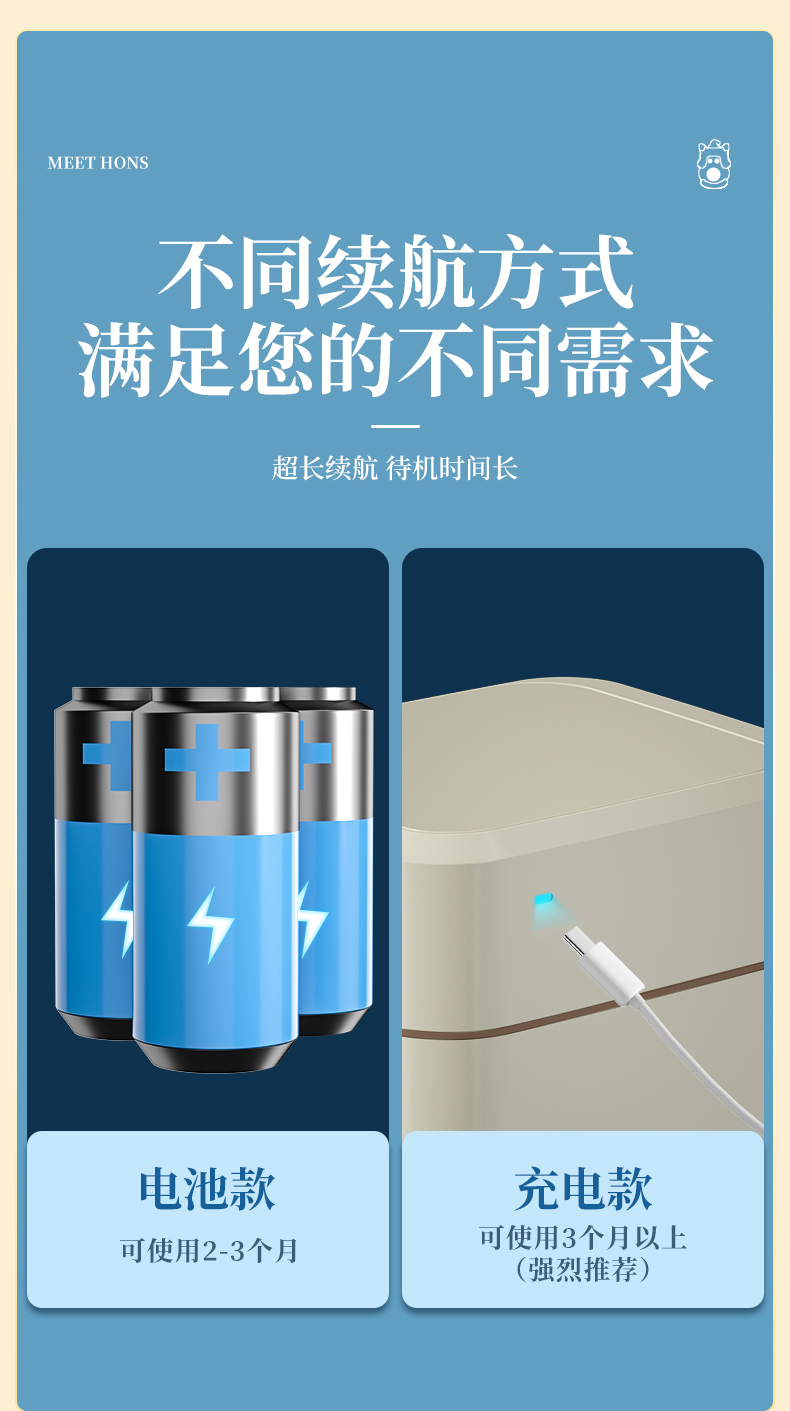 MEET HONS

不同续航方式
满足您的不同需求

超长续航 待机时间长

电池款
可使用2-3个月

充电款
可使用3个月以上
（强烈推荐）