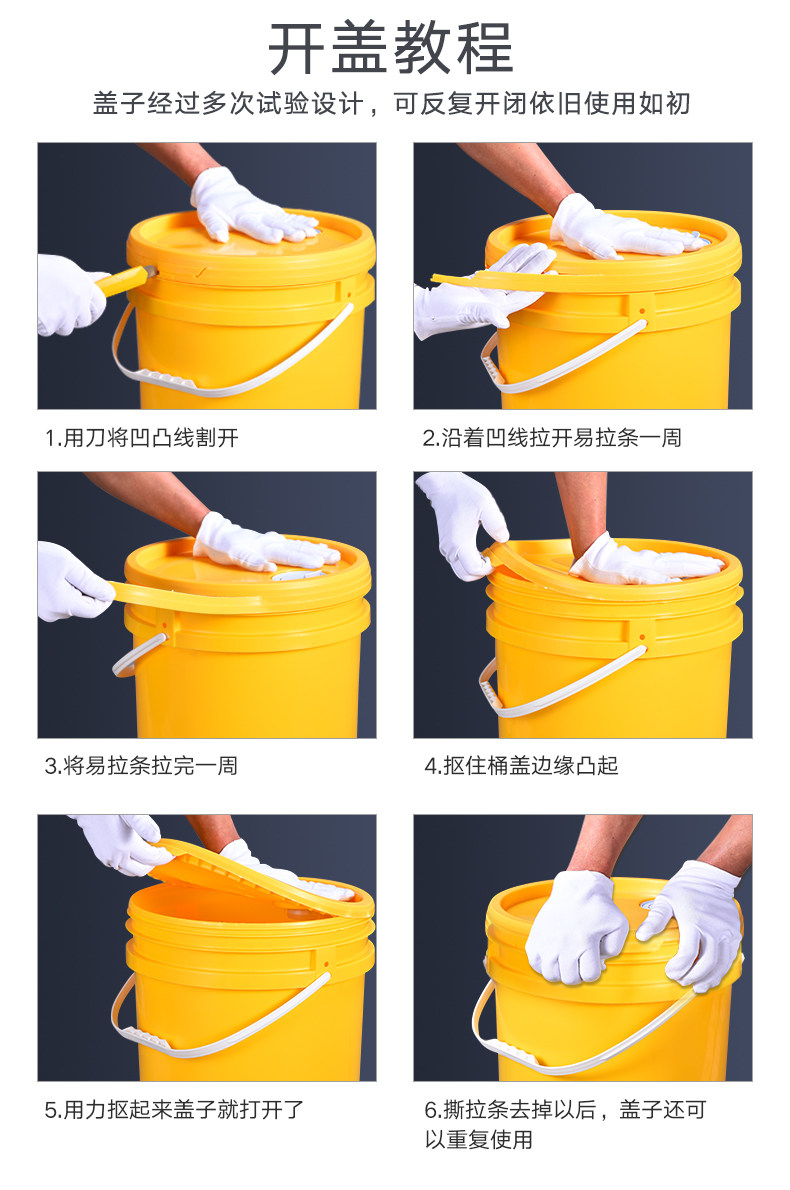 开盖教程

盖子经过多次试验设计，可反复开闭依旧使用如初

1.用刀将凹凸线割开

2.沿着凹线拉开易拉条一周

3.将易拉条拉完一周

4.抠住桶盖边缘凸起

5.用力抠起来盖子就打开了

6.撕拉条去掉以后，盖子还可以重复使用