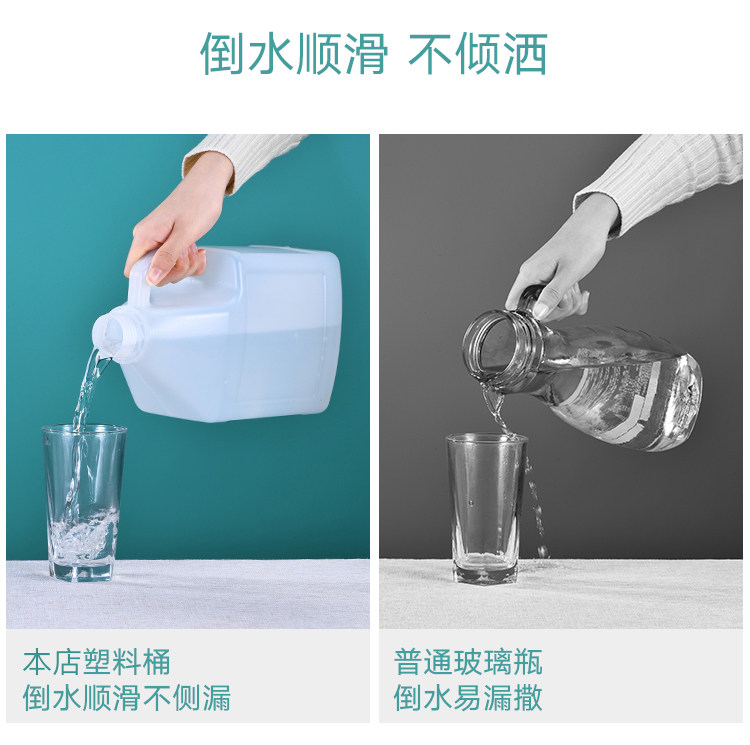 倒水顺滑 不倾洒

本店塑料桶
倒水顺滑不侧漏

普通玻璃瓶
倒水易漏撒