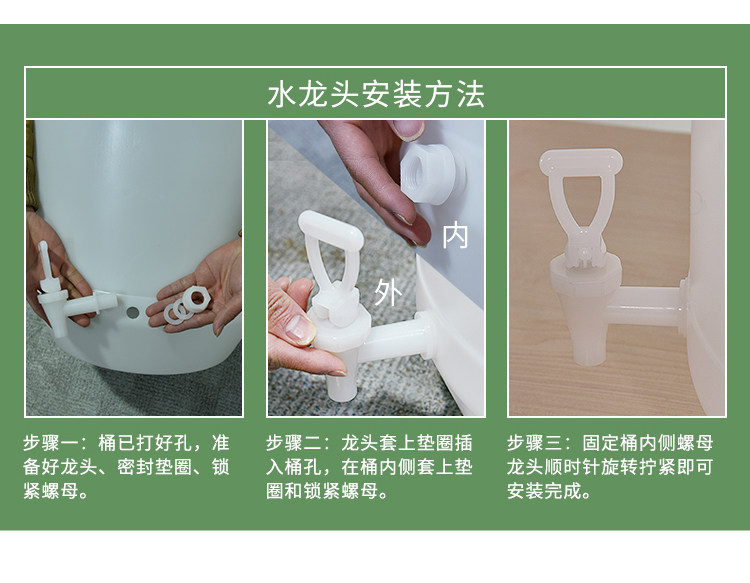 水龙头安装方法

内

外

步骤一：桶已打好孔，准备好龙头、密封垫圈、锁紧螺母。

步骤二：龙头套上垫圈插入桶孔，在桶内侧套上垫圈和锁紧螺母。

步骤三：固定桶内侧螺母龙头顺时针旋转拧紧即可安装完成。