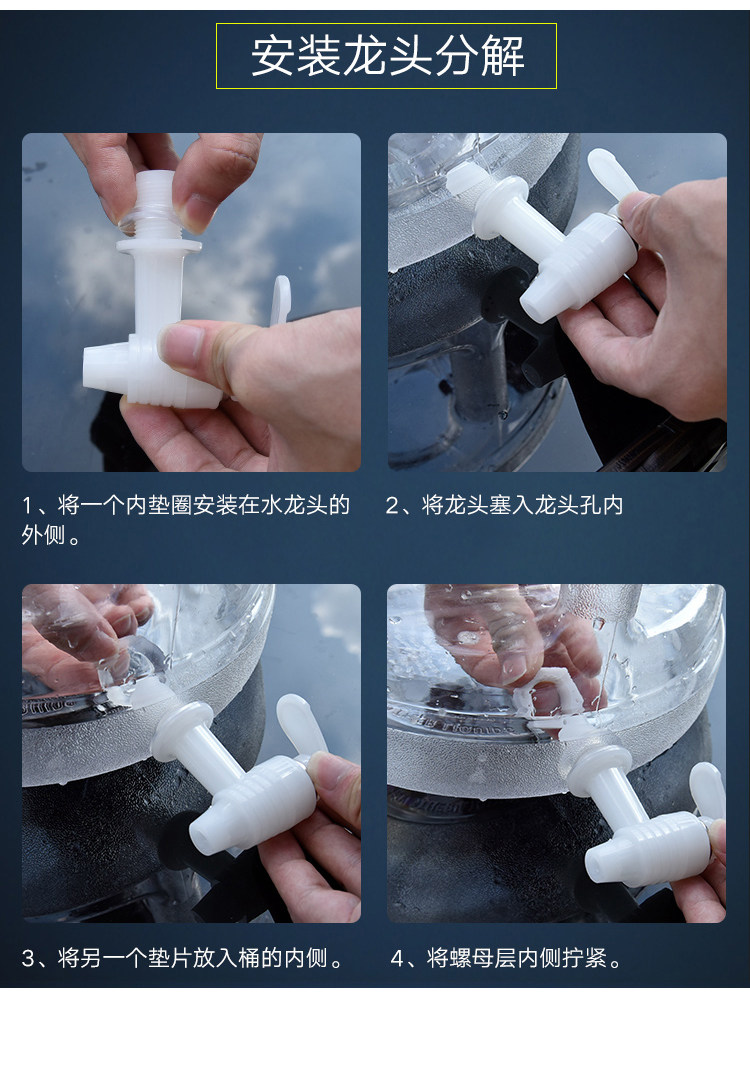 安装龙头分解

1、将一个内垫圈安装在水龙头的外侧。

2、将龙头塞入龙头孔内

3、将另一个垫片放入桶的内侧。

4、将螺母层内侧拧紧。