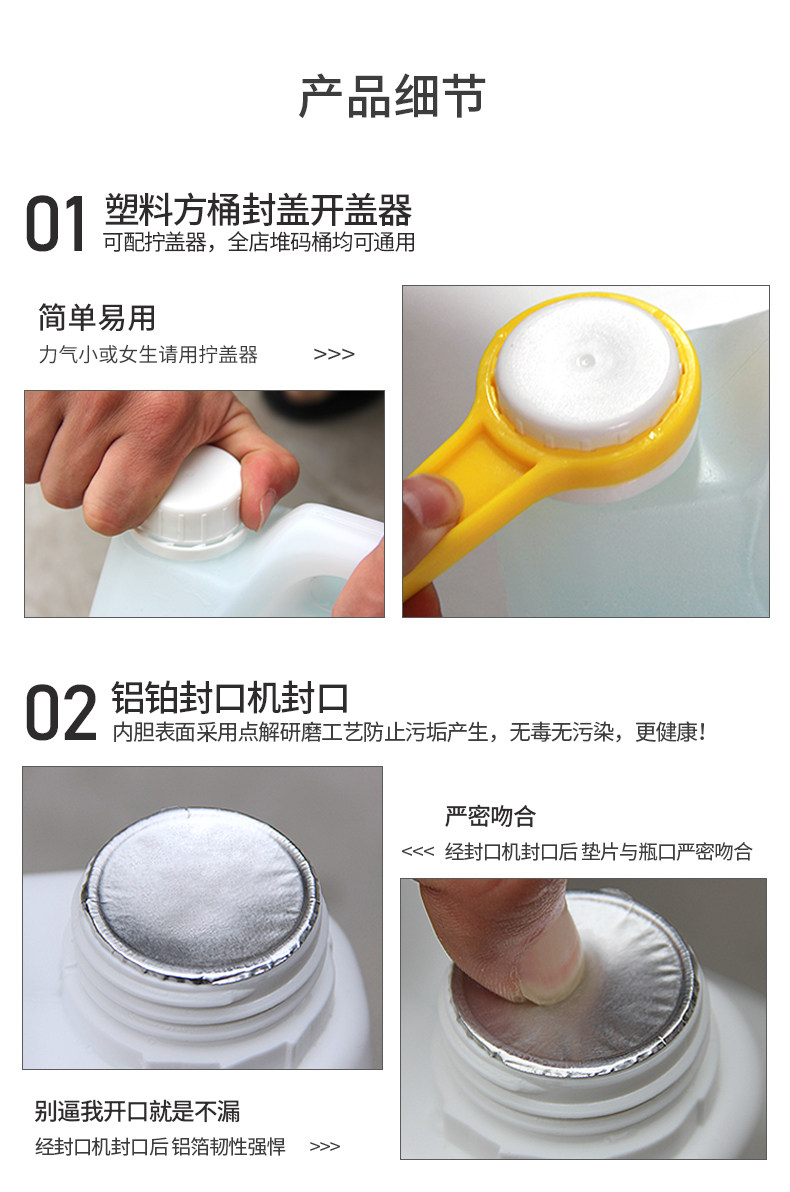 产品细节

01 塑料方桶封盖开盖器
可配拧盖器，全店堆码桶均可通用

简单易用
力气小或女生请用拧盖器 >>>

02 铝铂封口机封口
内胆表面采用点解研磨工艺防止污垢产生，无毒无污染，更健康！

严密吻合
<<< 经封口机封口后 垫片与瓶口严密吻合

别逼我开口就是不漏
经封口机封口后 铝箔韧性强悍 >>>