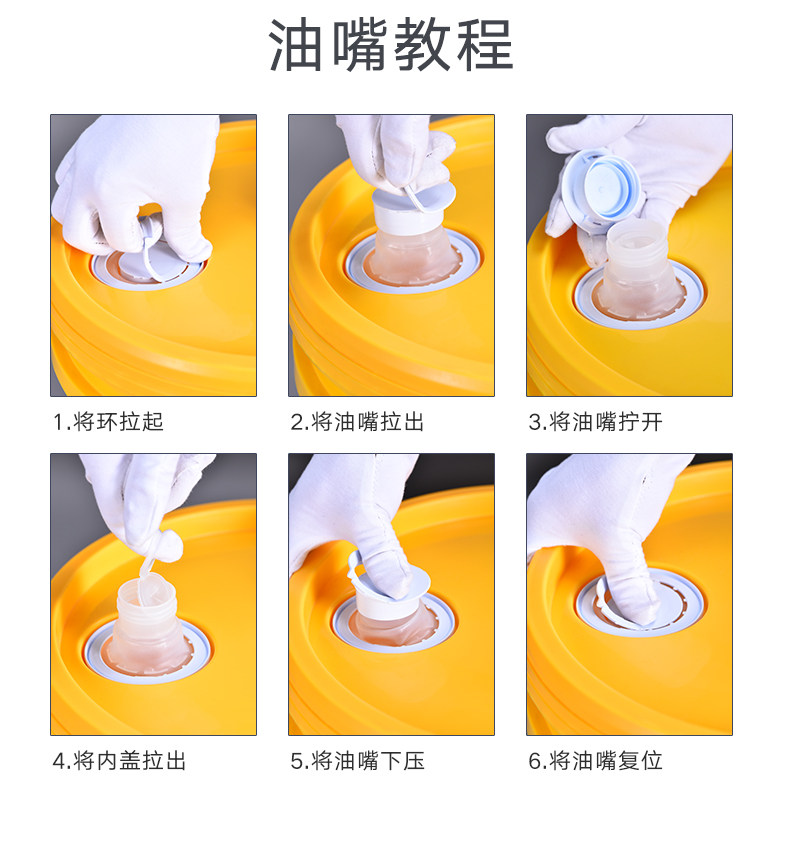 油嘴教程

1.将环拉起

2.将油嘴拉出

3.将油嘴拧开

4.将内盖拉出

5.将油嘴下压

6.将油嘴复位