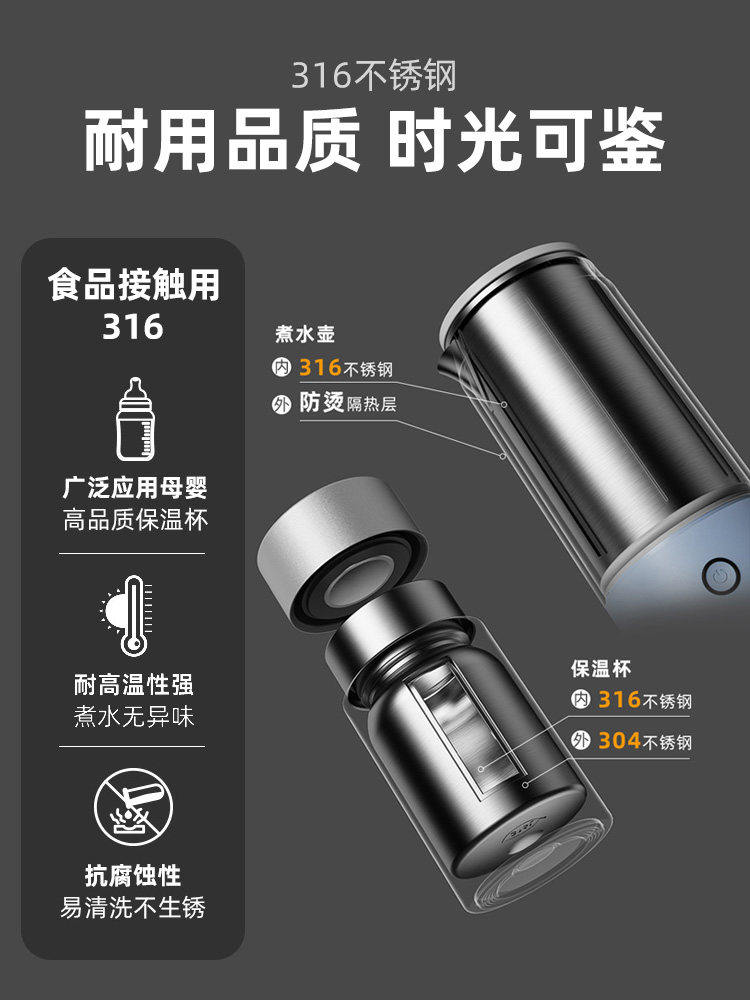 316不锈钢

耐用品质 时光可鉴

食品接触用
316

广泛应用母婴
高品质保温杯

耐高温性强
煮水无异味

抗腐蚀性
易清洗不生锈

煮水壶
内 316不锈钢
外 防烫隔热层

保温杯
内 316不锈钢
外 304不锈钢