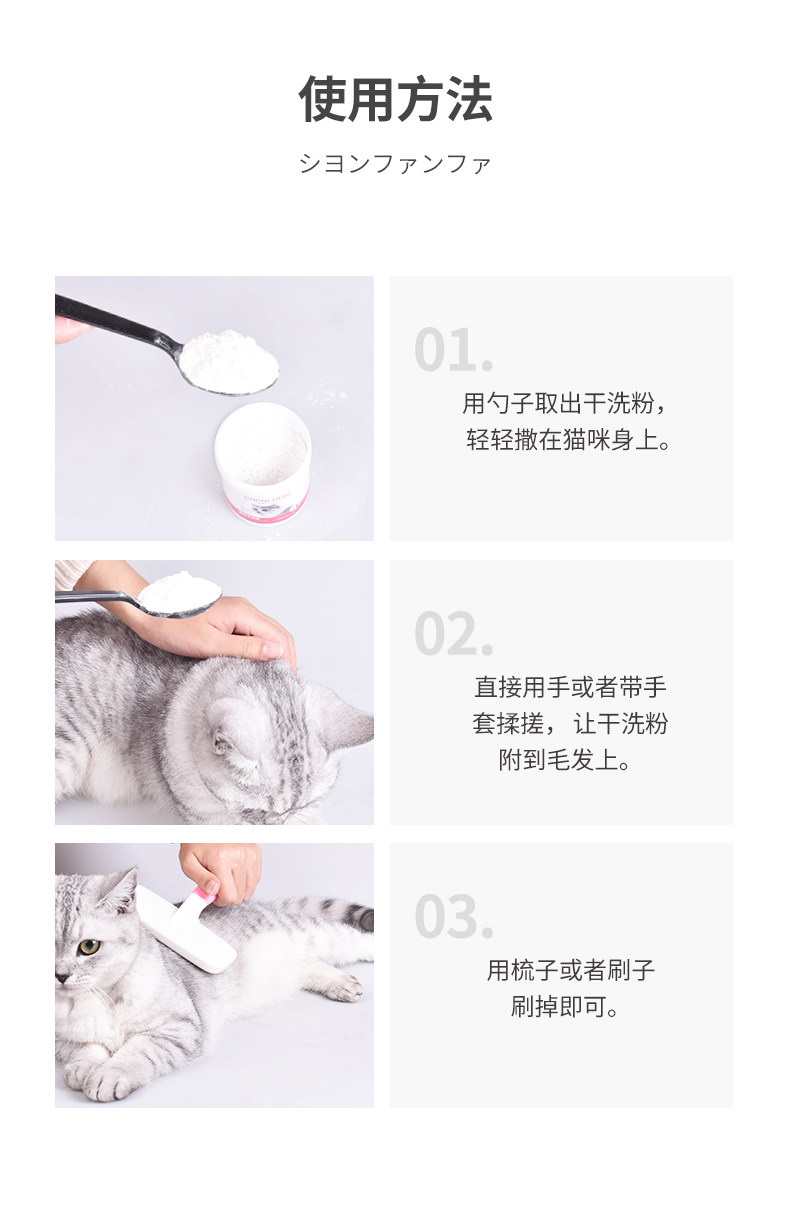 使用方法

シヨンファンファ

01.

用勺子取出干洗粉，轻轻撒在猫咪身上。

02.

直接用手或者带手套揉搓，让干洗粉附到毛发上。

03.

用梳子或者刷子刷掉即可。