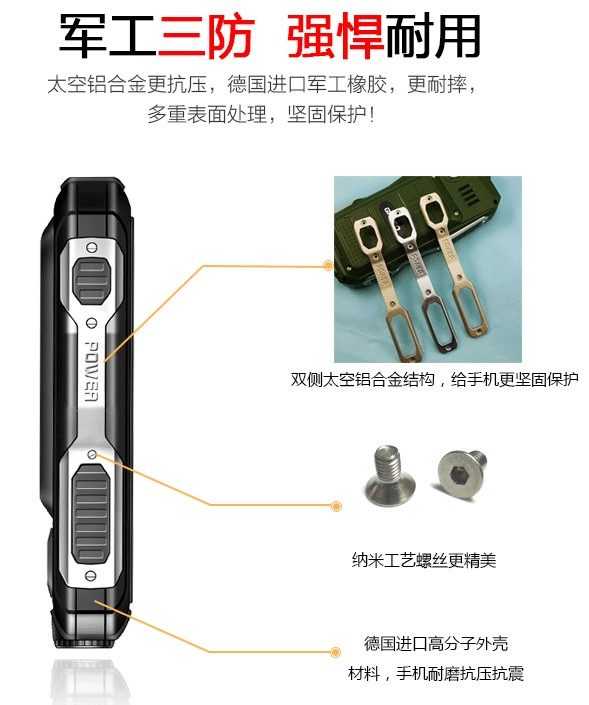 军工三防 强悍耐用

太空铝合金更抗压，德国进口军工橡胶，更耐摔，多重表面处理，坚固保护！

POWER

双侧太空铝合金结构，给手机更坚固保护

纳米工艺螺丝更精美

德国进口高分子外壳材料，手机耐磨抗压抗震