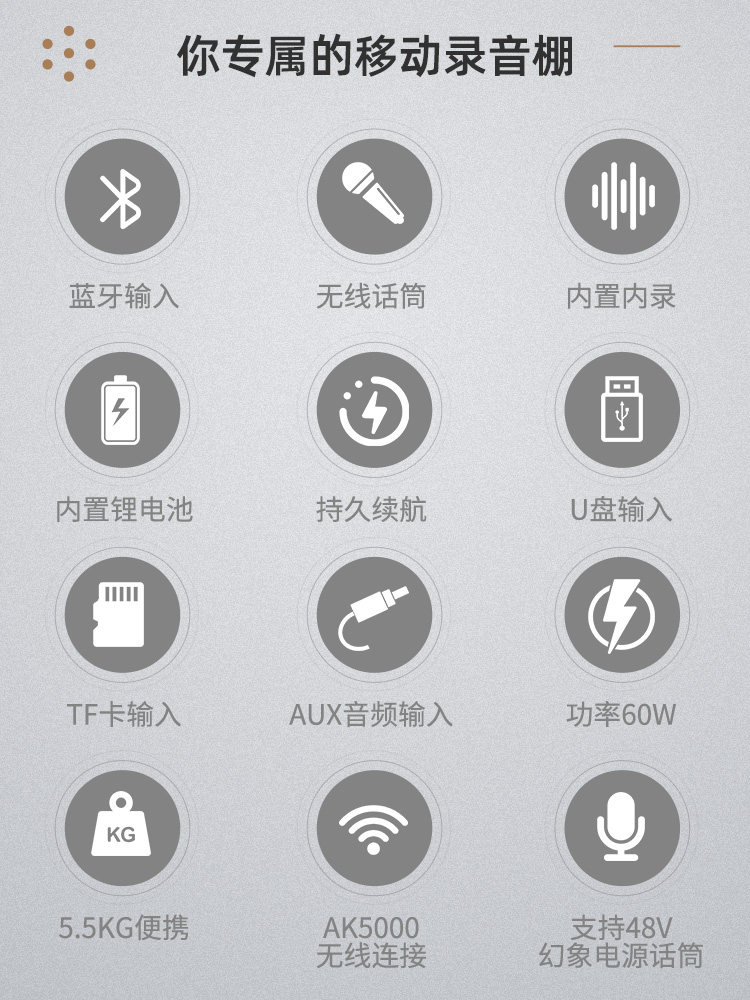 你专属的移动录音棚

蓝牙输入

无线话筒

内置内录

内置锂电池

持久续航

U盘输入

TF卡输入

AUX音频输入

功率60W

KG

5.5KG便携

AK5000
无线连接

支持48V
幻象电源话筒