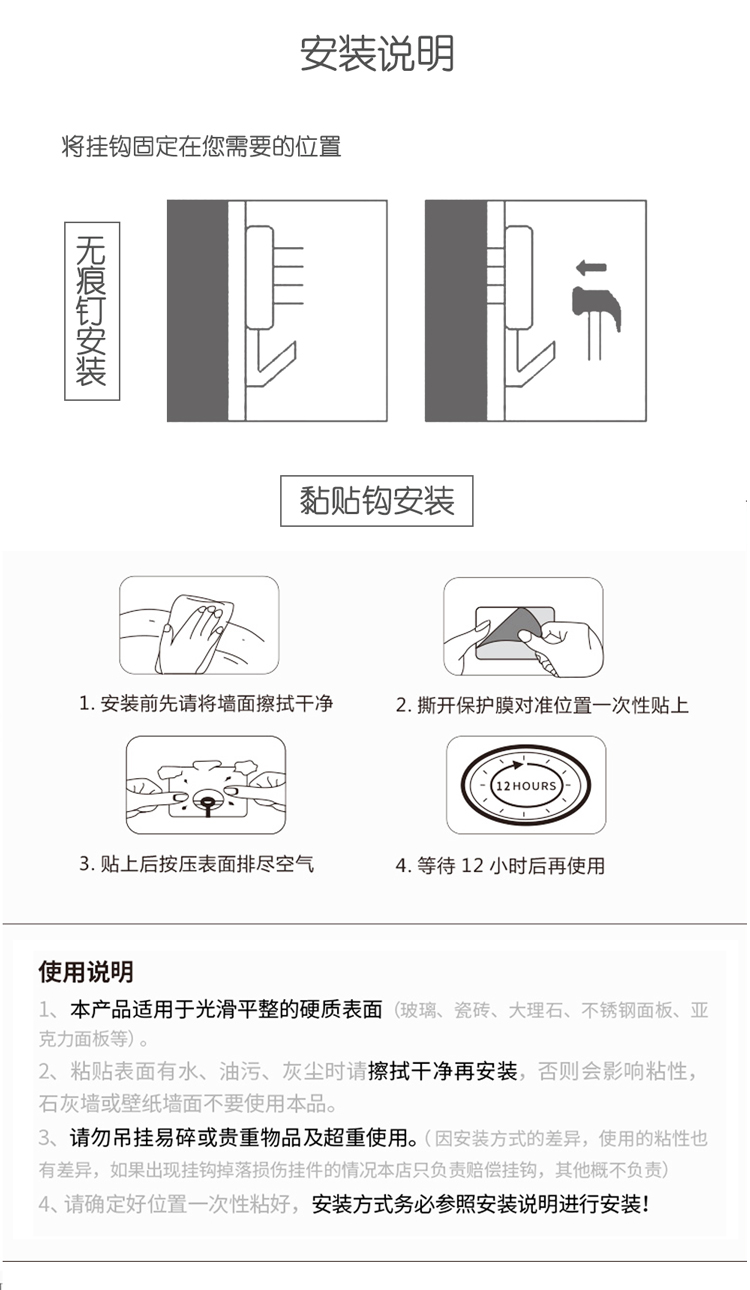 安装说明

将挂钩固定在您需要的位置

无痕钉安装

黏贴钩安装

1. 安装前先请将墙面擦拭干净

2. 撕开保护膜对准位置一次性贴上

12 HOURS

3. 贴上后按压表面排尽空气

4. 等待 12 小时后再使用

使用说明

1、本产品适用于光滑平整的硬质表面（玻璃、瓷砖、大理石、不锈钢面板、亚克力面板等）。

2、粘贴表面有水、油污、灰尘时请擦拭干净再安装，否则会影响粘性，石灰墙或壁纸墙面不要使用本品。

3、请勿吊挂易碎或贵重物品及超重使用。（因安装方式的差异，使用的粘性也有差异，如果出现挂钩掉落损伤挂件的情况本店只负责赔偿挂钩，其他概不负责）

4、请确定好位置一次性粘好，安装方式务必参照安装说明进行安装！