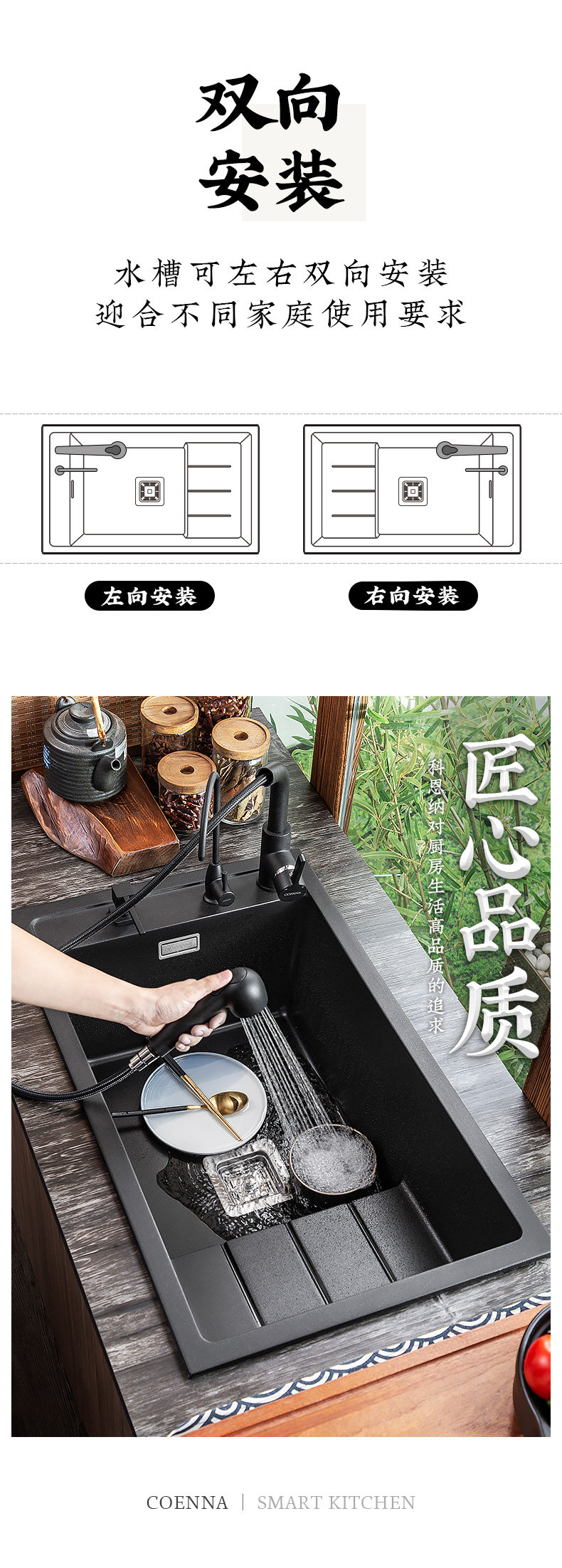 双向
安装

水槽可左右双向安装
迎合不同家庭使用要求

左向安装

右向安装

匠心品质

科恩纳对厨房生活高品质的追求

COENNA

COENNA | SMART KITCHEN