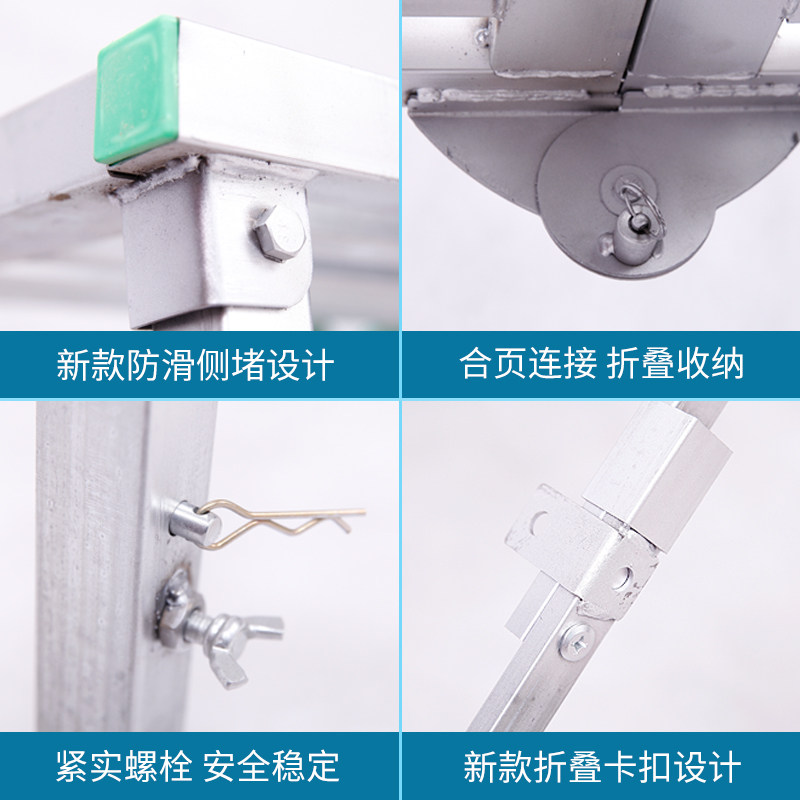 新款防滑侧堵设计

合页连接 折叠收纳

紧实螺栓 安全稳定

新款折叠卡扣设计