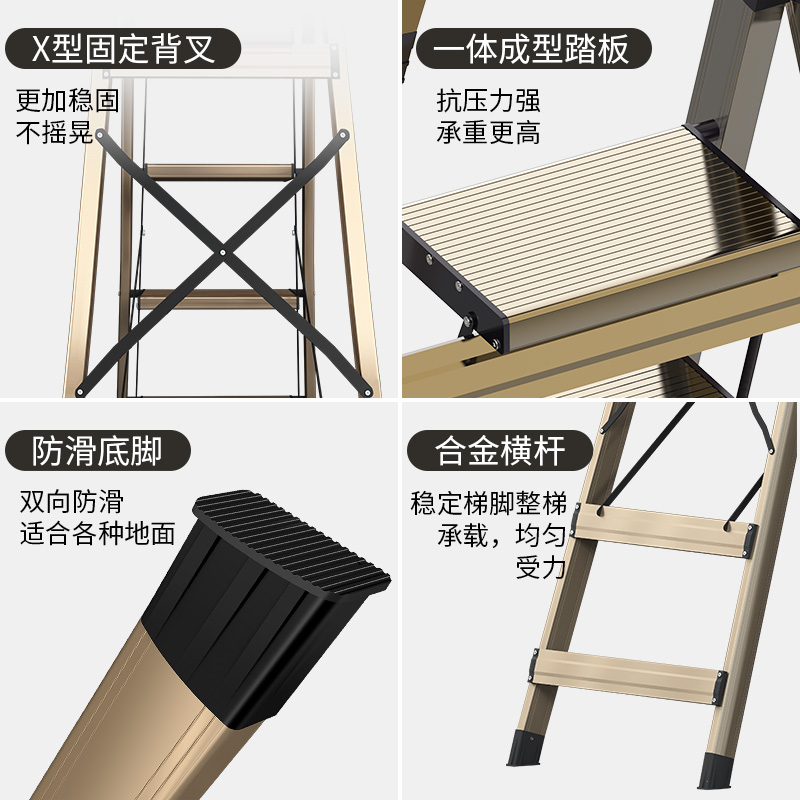 X型固定背叉

更加稳固
不摇晃

一体成型踏板

抗压力强
承重更高

防滑底脚

双向防滑
适合各种地面

合金横杆

稳定梯脚整梯
承载，均匀
受力