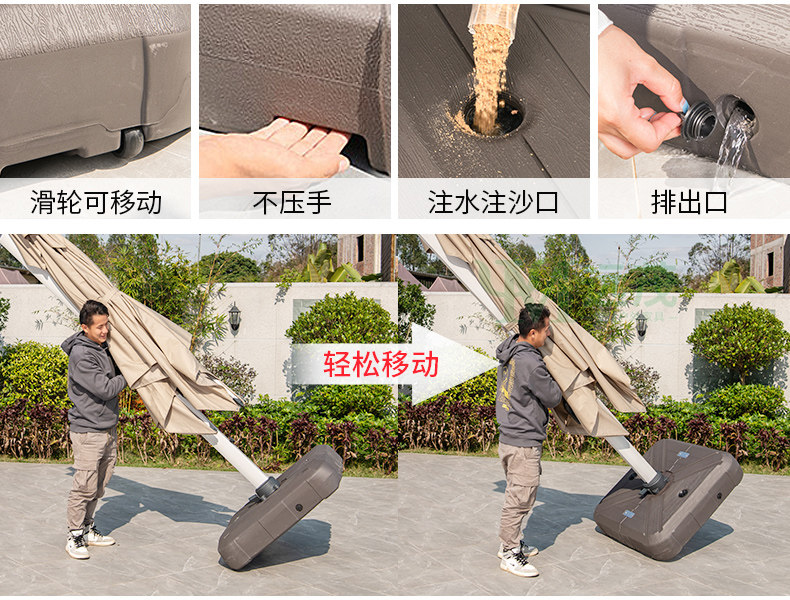 滑轮可移动

不压手

注水注沙口

排出口

轻松移动