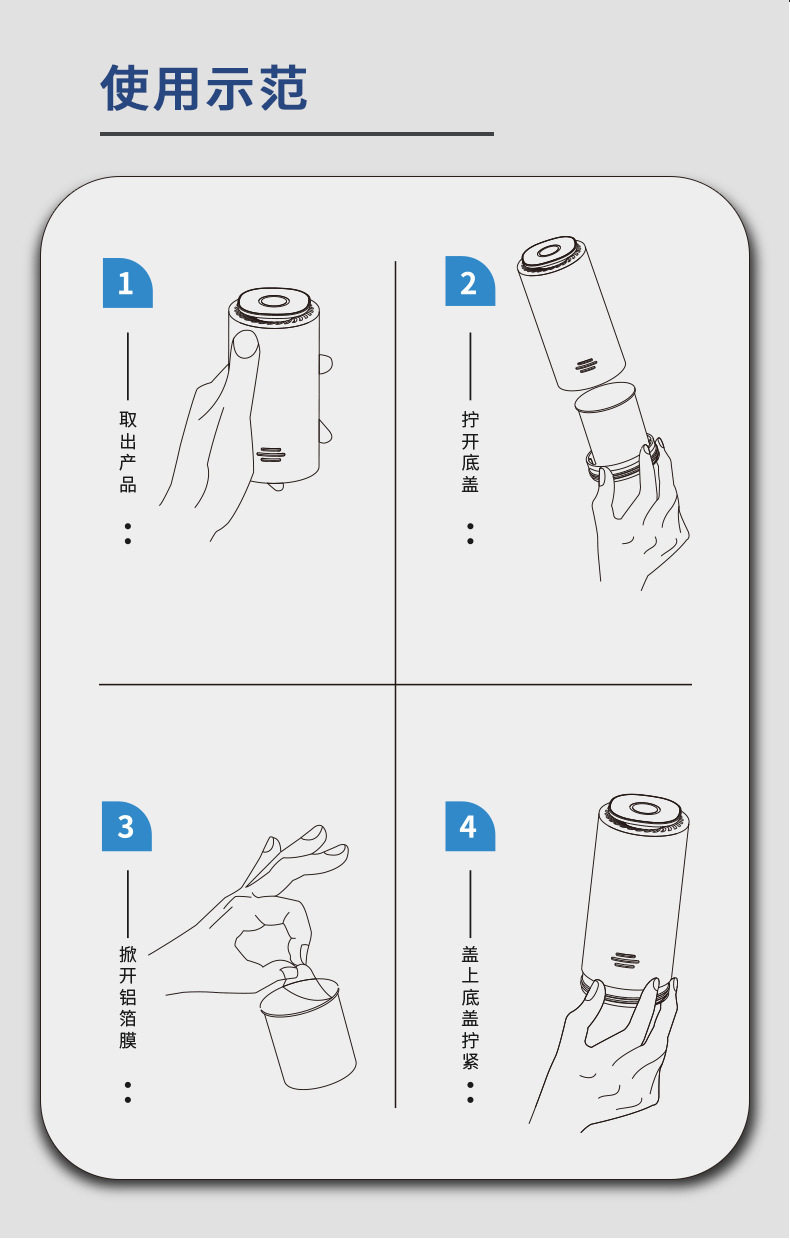 使用示范

1

取出产品

2

拧开底盖

3

掀开铝箔膜

4

盖上底盖拧紧