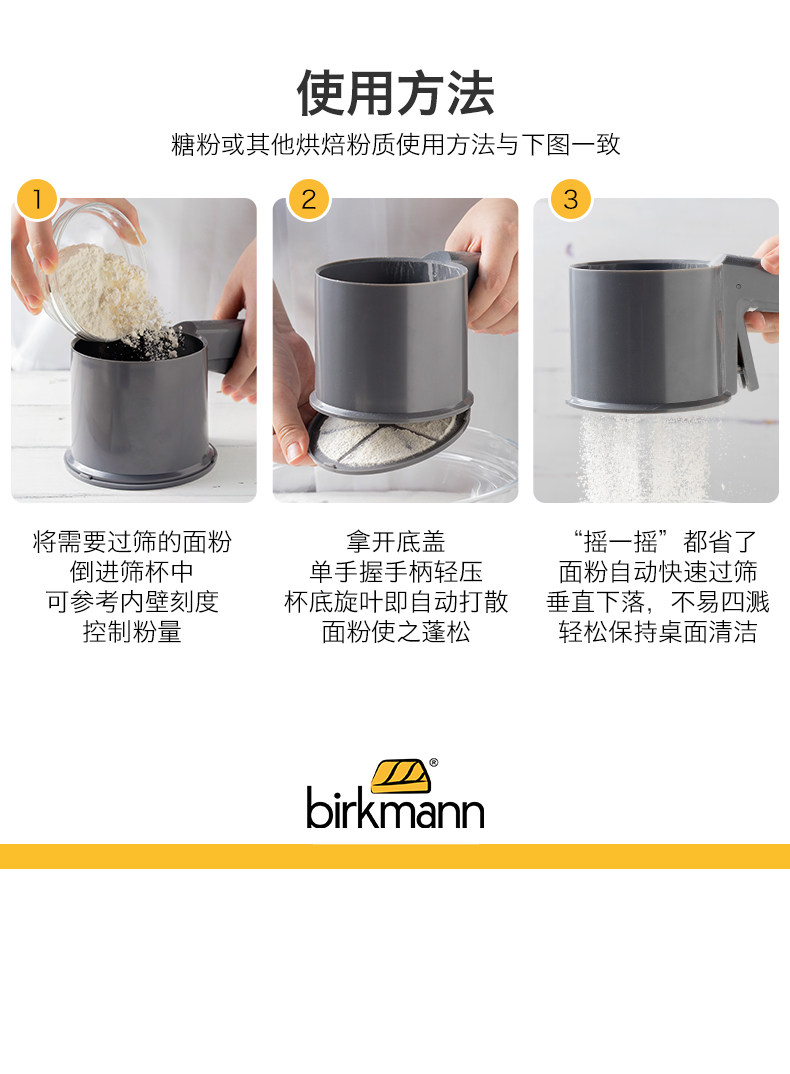 使用方法

糖粉或其他烘焙粉质使用方法与下图一致

1

2

3

将需要过筛的面粉
倒进筛杯中
可参考内壁刻度
控制粉量

拿开底盖
单手握手柄轻压
杯底旋叶即自动打散
面粉使之蓬松

“摇一摇”都省了
面粉自动快速过筛
垂直下落，不易四溅
轻松保持桌面清洁

birkmann®