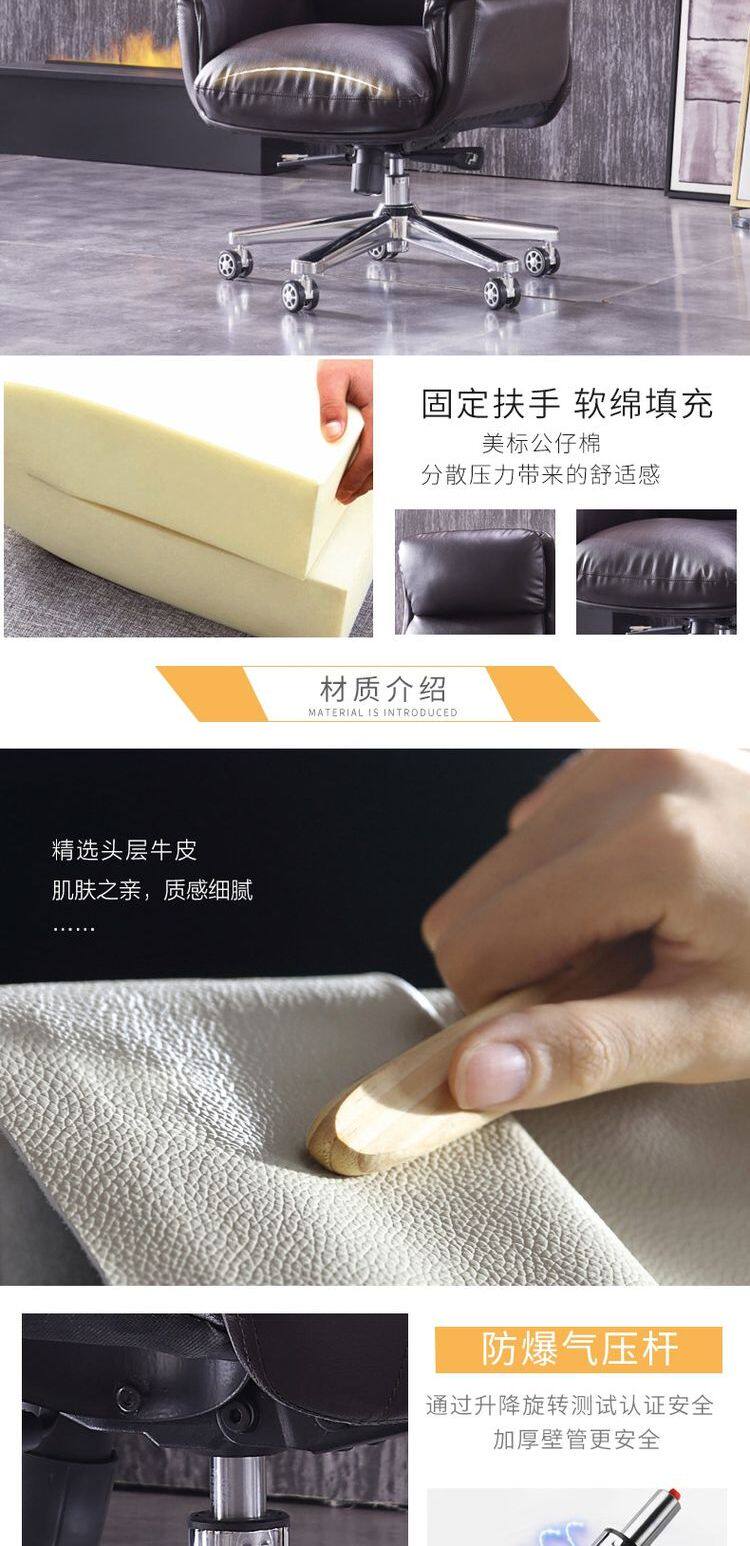 固定扶手 软绵填充
美标公仔棉
分散压力带来的舒适感

材质介绍
MATERIAL IS INTRODUCED

精选头层牛皮
肌肤之亲，质感细腻
……

防爆气压杆
通过升降旋转测试认证安全
加厚壁管更安全