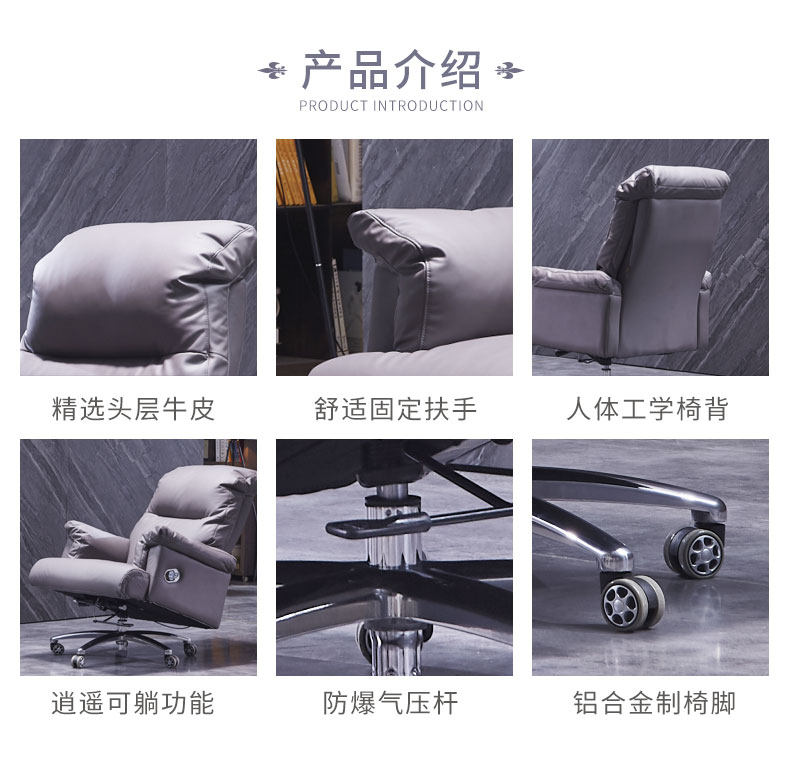 产品介绍

PRODUCT INTRODUCTION

精选头层牛皮

舒适固定扶手

人体工学椅背

逍遥可躺功能

防爆气压杆

铝合金制椅脚