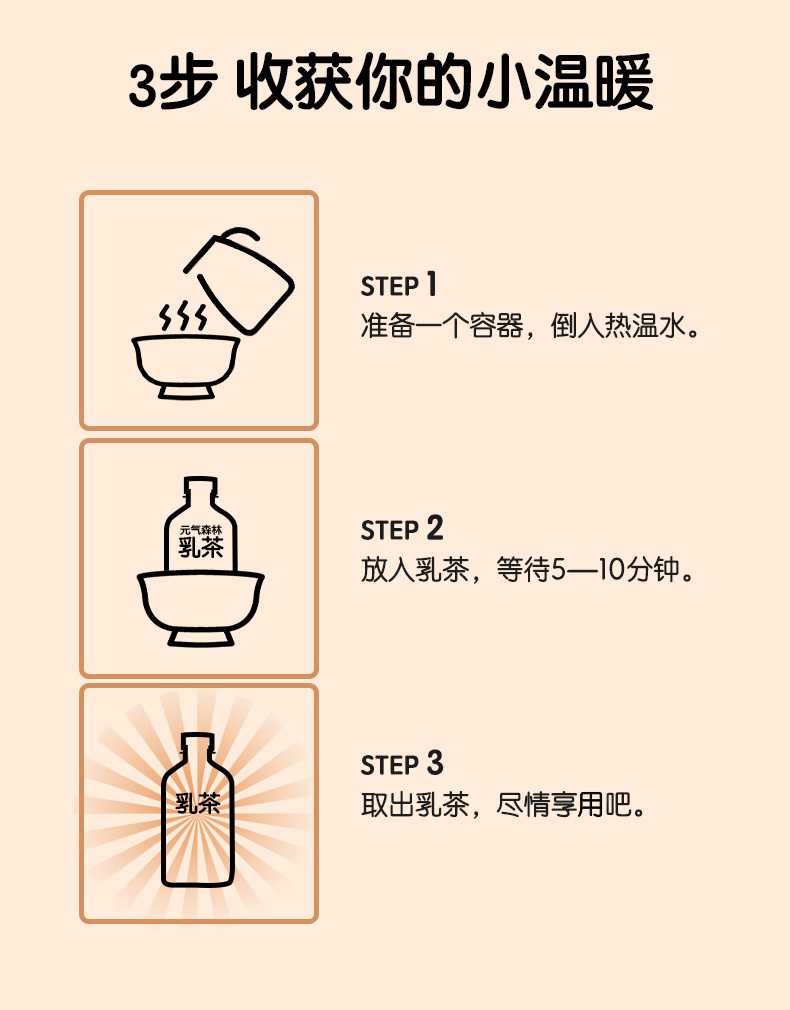 3步 收获你的小温暖

STEP 1
准备一个容器，倒入热温水。

元气森林
乳茶

STEP 2
放入乳茶，等待5—10分钟。

乳茶

STEP 3
取出乳茶，尽情享用吧。