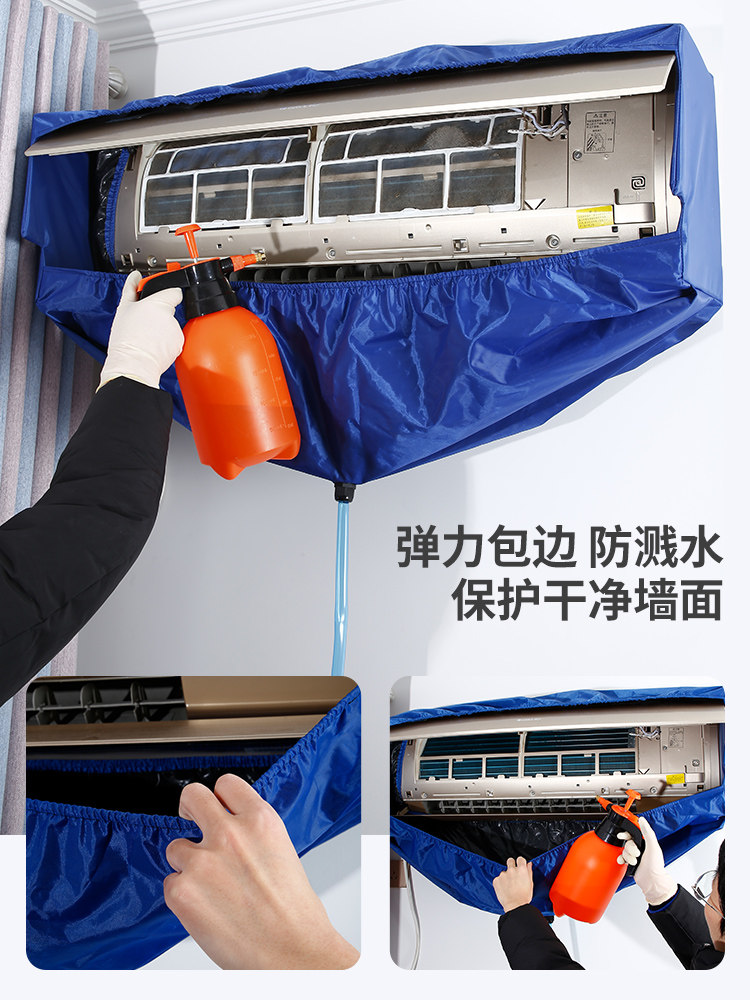 弹力包边 防溅水
保护干净墙面