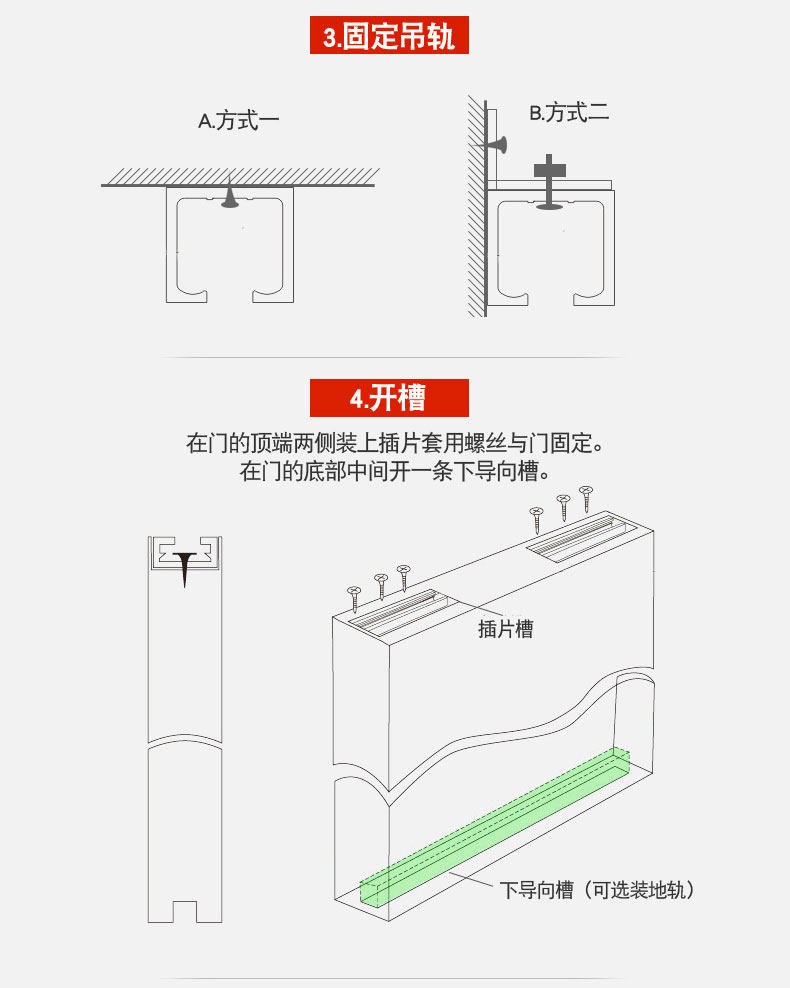 3.固定吊轨

A.方式一

B.方式二

4.开槽

在门的顶端两侧装上插片套用螺丝与门固定。
在门的底部中间开一条下导向槽。

插片槽

下导向槽（可选装地轨）