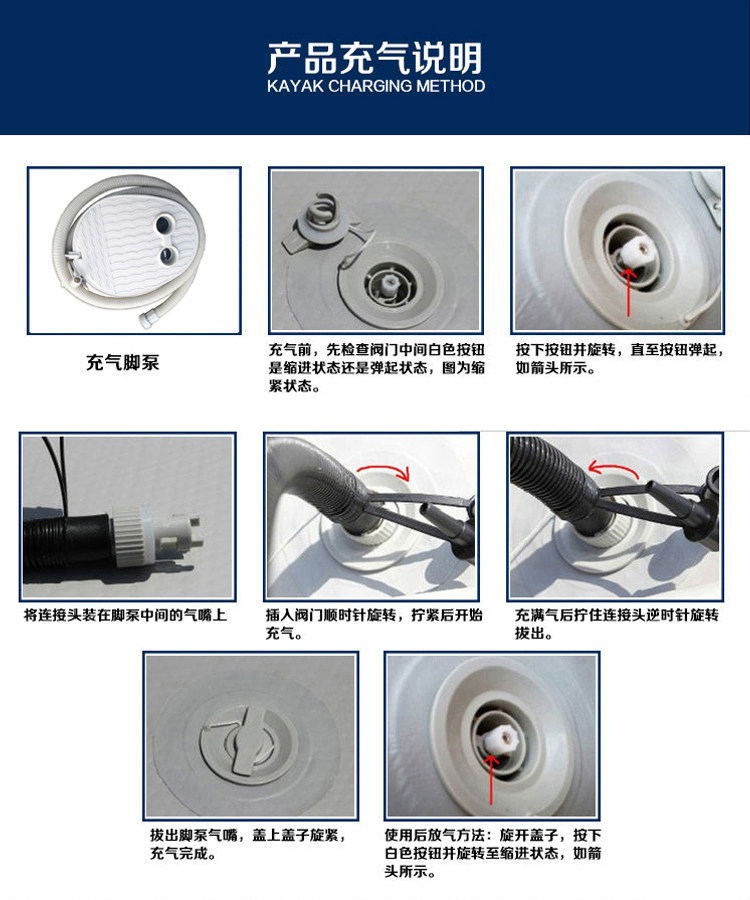 产品充气说明
KAYAK CHARGING METHOD

充气脚泵

充气前，先检查阀门中间白色按钮是缩进状态还是弹起状态，图为缩紧状态。

按下按钮并旋转，直至按钮弹起，如箭头所示。

将连接头装在脚泵中间的气嘴上

插入阀门顺时针旋转，拧紧后开始充气。

充满气后拧住连接头逆时针旋转拔出。

拔出脚泵气嘴，盖上盖子旋紧，充气完成。

使用后放气方法：旋开盖子，按下白色按钮并旋转至缩进状态，如箭头所示。