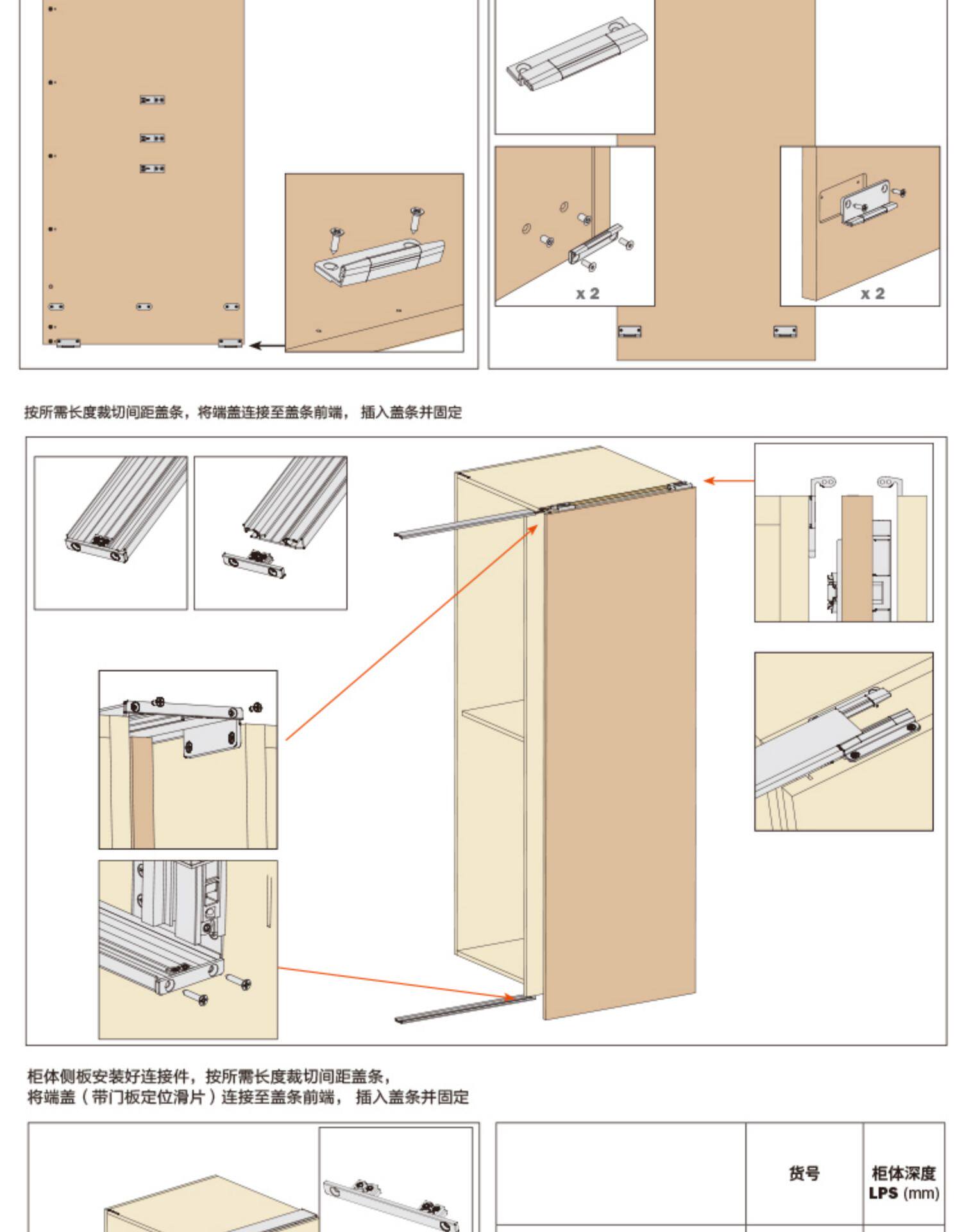 x 2

x 2

按所需长度裁切间距盖条，将端盖连接至盖条前端， 插入盖条并固定

柜体侧板安装好连接件，按所需长度裁切间距盖条，
将端盖（带门板定位滑片）连接至盖条前端， 插入盖条并固定

| | 货号 | 柜体深度 LPS (mm) |
|---|---|---|