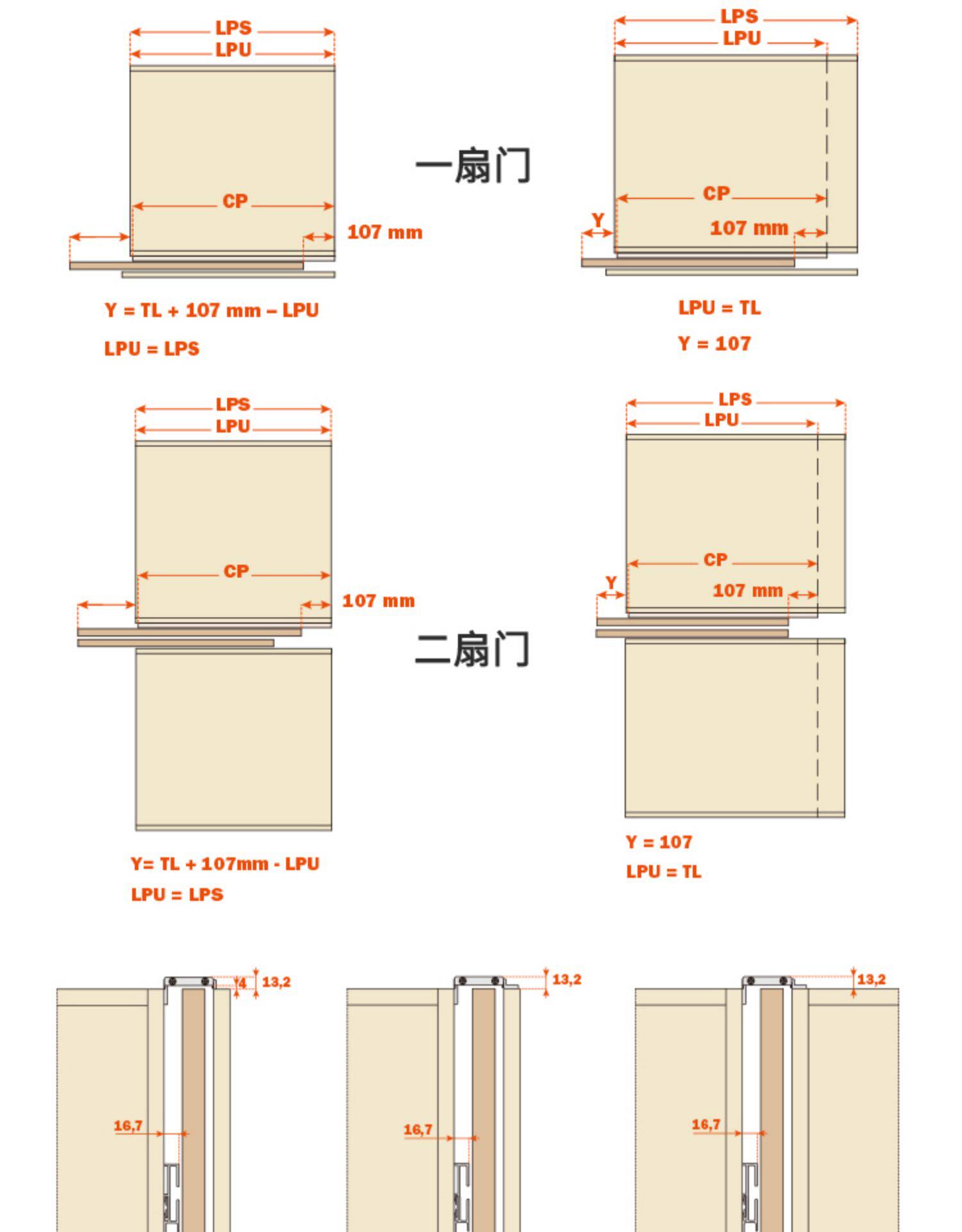 LPS
LPU
CP
107 mm
Y = TL + 107 mm – LPU
LPU = LPS

一扇门

LPS
LPU
CP
Y
107 mm
LPU = TL
Y = 107

LPS
LPU
CP
107 mm
Y= TL + 107mm - LPU
LPU = LPS

二扇门

LPS
LPU
CP
Y
107 mm
Y = 107
LPU = TL

4
13,2
16,7

13,2
16,7

13,2
16,7