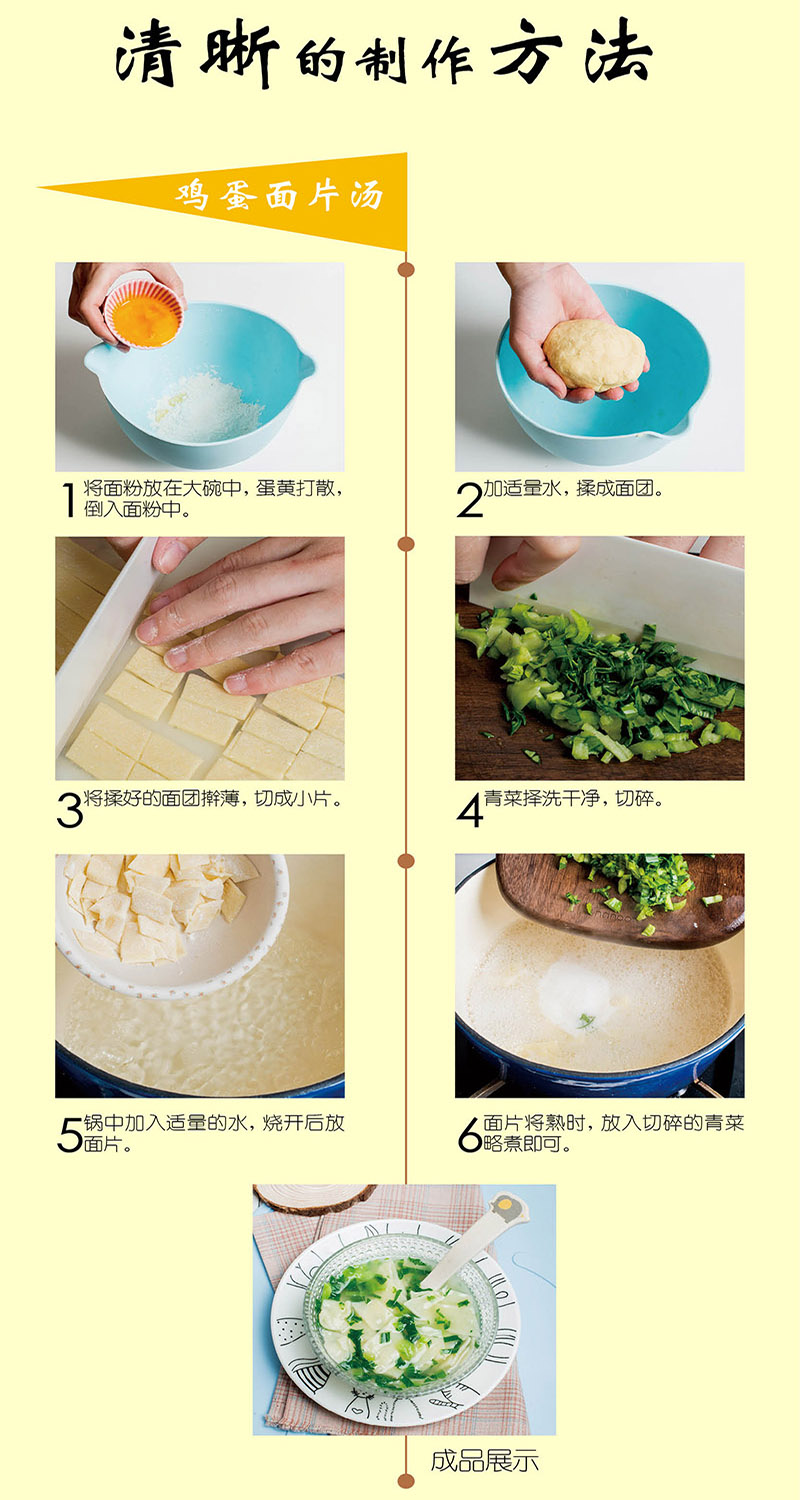 清晰的制作方法

鸡蛋面片汤

1 将面粉放在大碗中，蛋黄打散，倒入面粉中。

2 加适量水，揉成面团。

3 将揉好的面团擀薄，切成小片。

4 青菜择洗干净，切碎。

5 锅中加入适量的水，烧开后放面片。

6 面片将熟时，放入切碎的青菜略煮即可。

成品展示