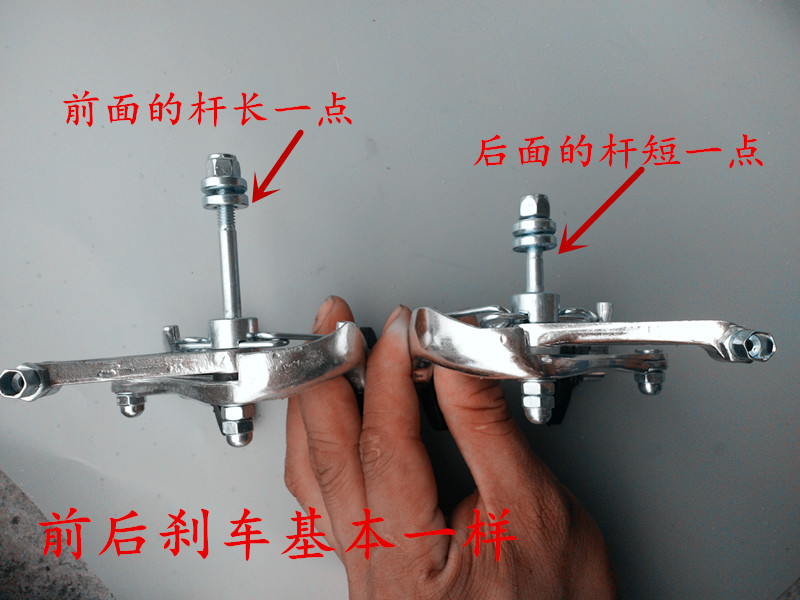 前面的杆长一点

后面的杆短一点

前后刹车基本一样