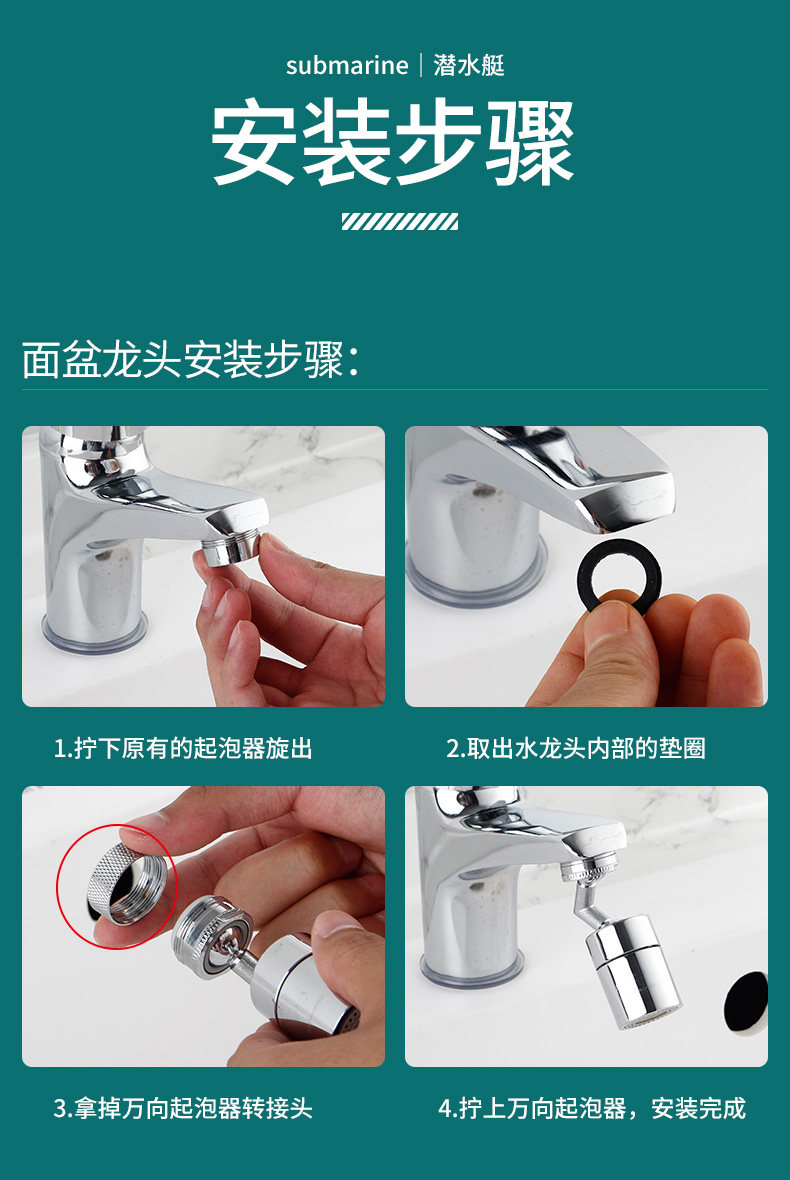 submarine | 潜水艇

安装步骤

面盆龙头安装步骤:

1.拧下原有的起泡器旋出

2.取出水龙头内部的垫圈

3.拿掉万向起泡器转接头

4.拧上万向起泡器，安装完成