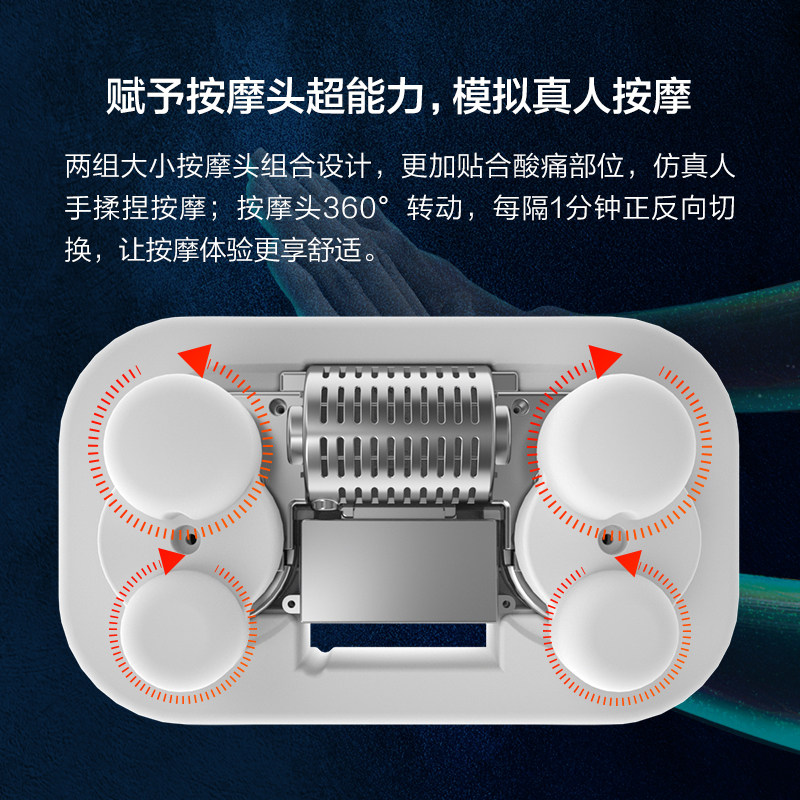 赋予按摩头超能力，模拟真人按摩

两组大小按摩头组合设计，更加贴合酸痛部位，仿真人手揉捏按摩；按摩头360°转动，每隔1分钟正反向切换，让按摩体验更享舒适。