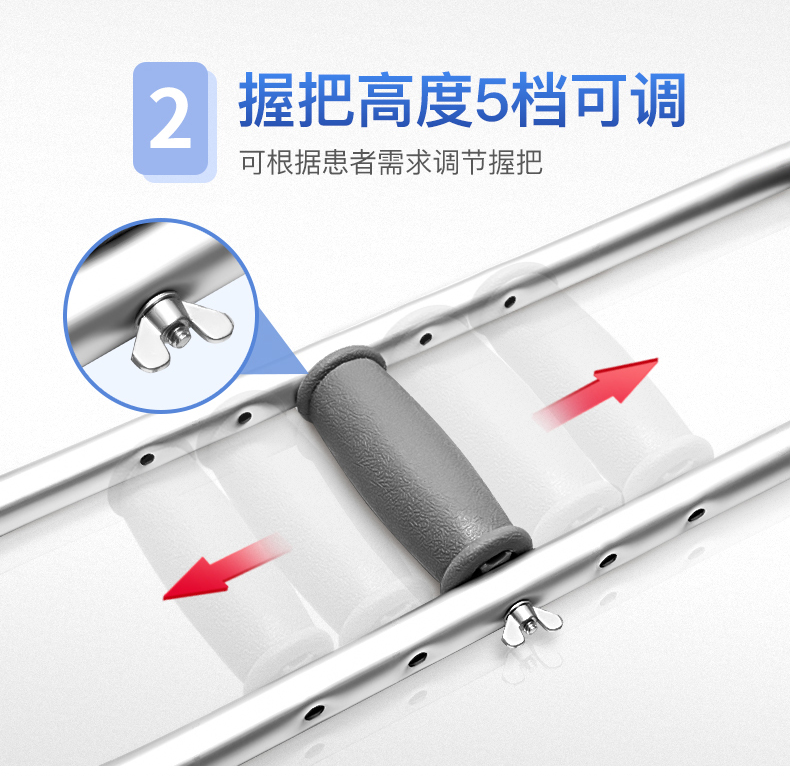 2 握把高度5档可调

可根据患者需求调节握把