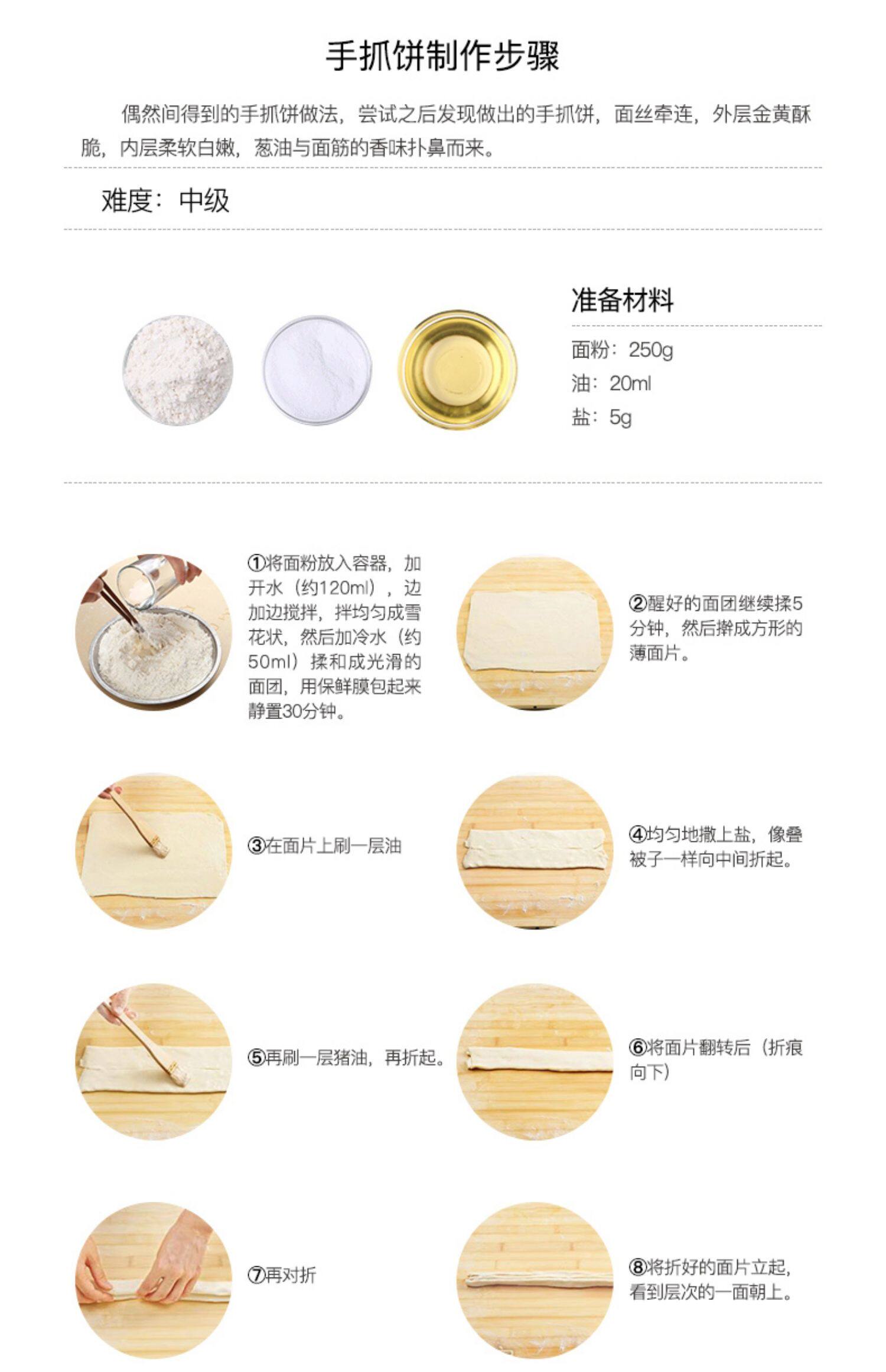 手抓饼制作步骤

偶然间得到的手抓饼做法，尝试之后发现做出的手抓饼，面丝牵连，外层金黄酥脆，内层柔软白嫩，葱油与面筋的香味扑鼻而来。

难度：中级

准备材料

面粉：250g
油：20ml
盐：5g

①将面粉放入容器，加开水（约120ml），边加边搅拌，拌均匀成雪花状，然后加冷水（约50ml）揉和成光滑的面团，用保鲜膜包起来静置30分钟。

②醒好的面团继续揉5分钟，然后擀成方形的薄面片。

③在面片上刷一层油

④均匀地撒上盐，像叠被子一样向中间折起。

⑤再刷一层猪油，再折起。

⑥将面片翻转后（折痕向下）

⑦再对折

⑧将折好的面片立起，看到层次的一面朝上。