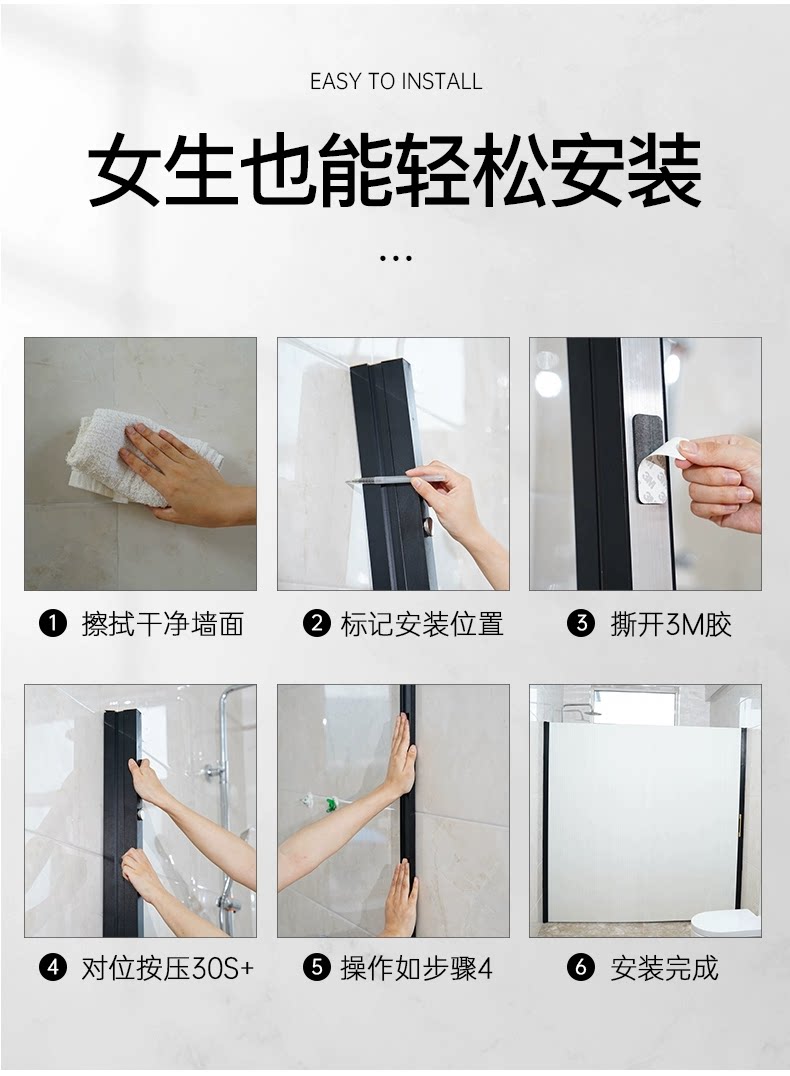 EASY TO INSTALL

女生也能轻松安装

...

❶ 擦拭干净墙面

❷ 标记安装位置

❸ 撕开3M胶

❹ 对位按压30S+

❺ 操作如步骤4

❻ 安装完成