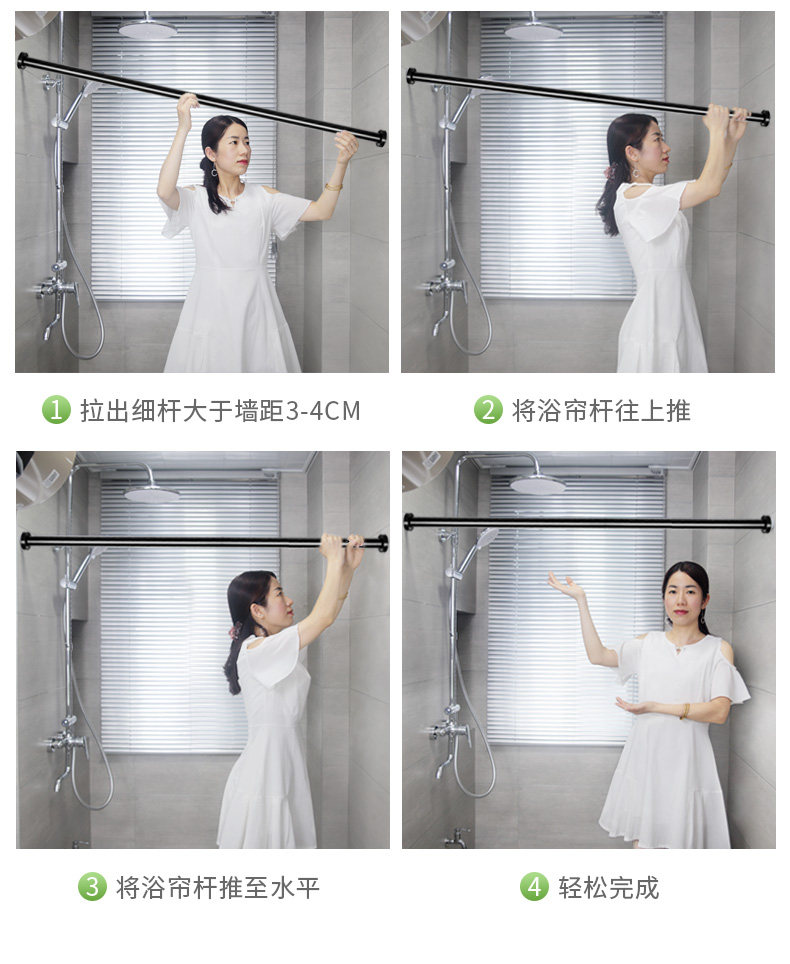 1 拉出细杆大于墙距3-4CM

2 将浴帘杆往上推

3 将浴帘杆推至水平

4 轻松完成