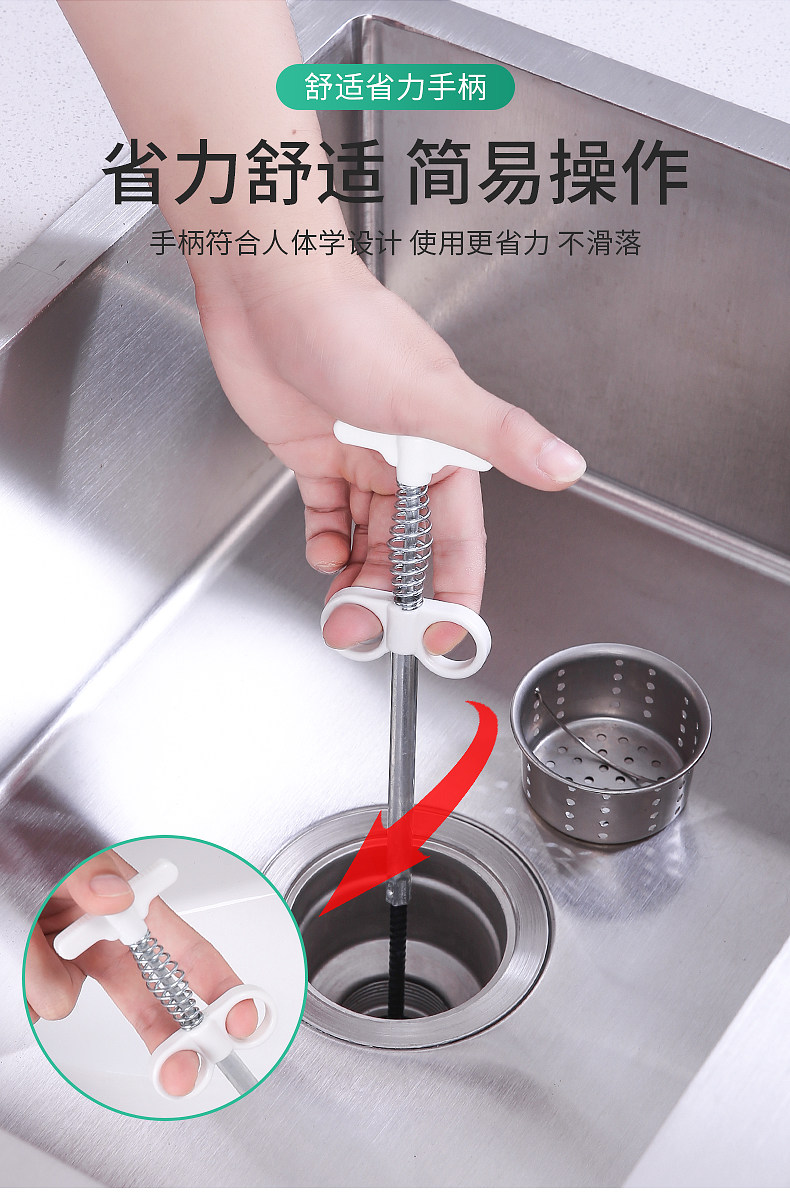 舒适省力手柄

省力舒适 简易操作

手柄符合人体学设计 使用更省力 不滑落