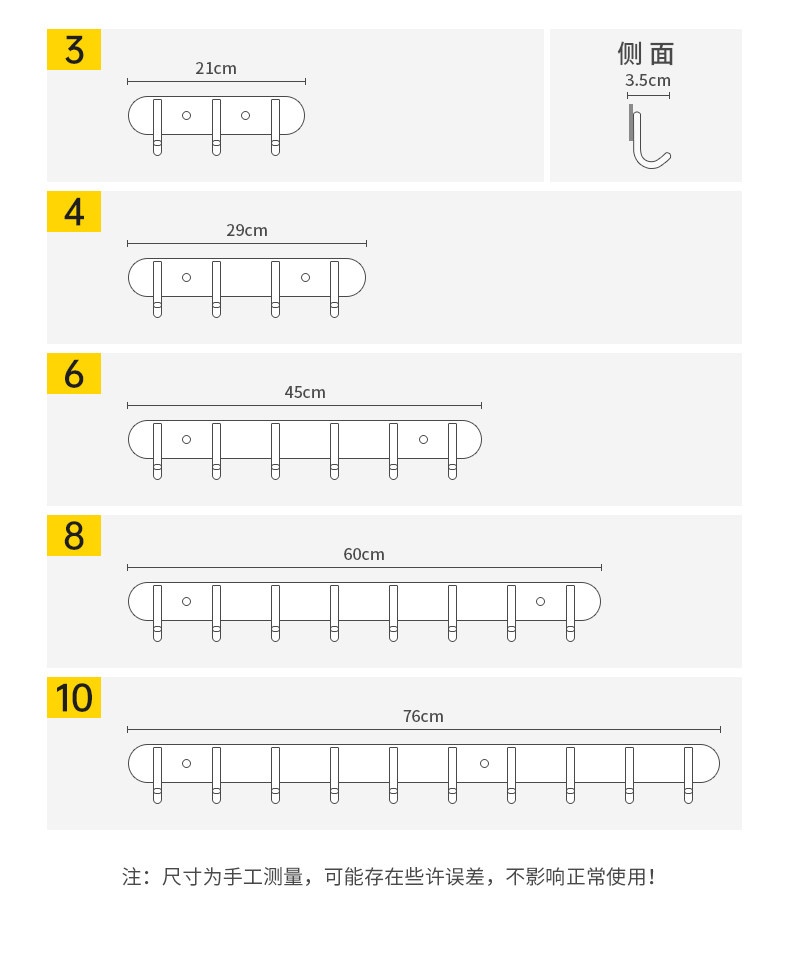 3

21cm

侧面

3.5cm

4

29cm

6

45cm

8

60cm

10

76cm

注：尺寸为手工测量，可能存在些许误差，不影响正常使用！