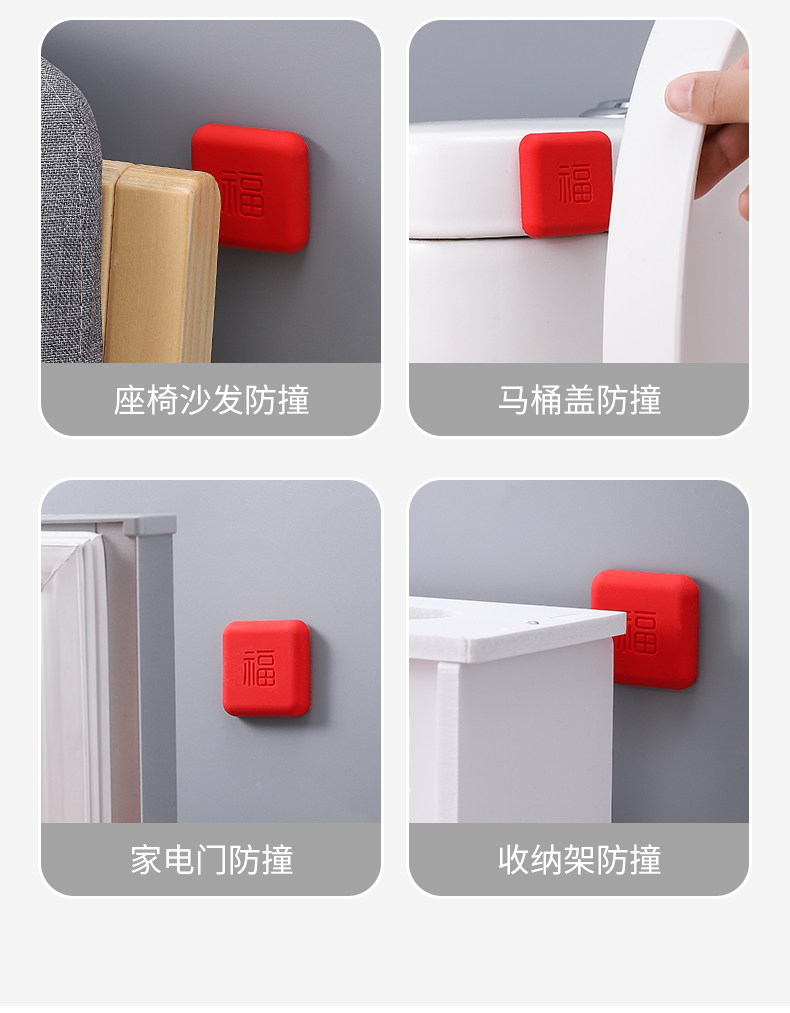 福

座椅沙发防撞

福

马桶盖防撞

福

家电门防撞

福

收纳架防撞