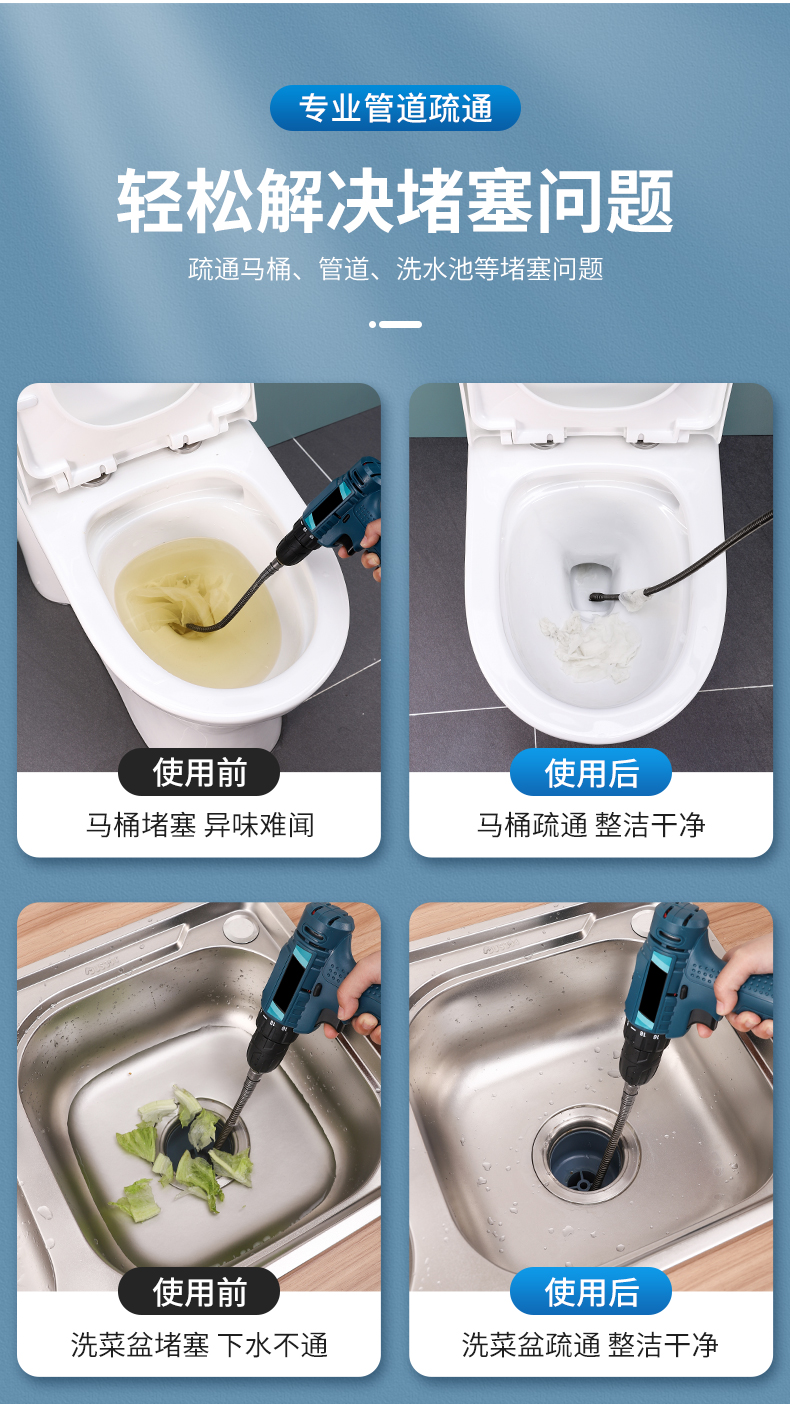 专业管道疏通

轻松解决堵塞问题

疏通马桶、管道、洗水池等堵塞问题

使用前
马桶堵塞 异味难闻

使用后
马桶疏通 整洁干净

使用前
洗菜盆堵塞 下水不通

使用后
洗菜盆疏通 整洁干净