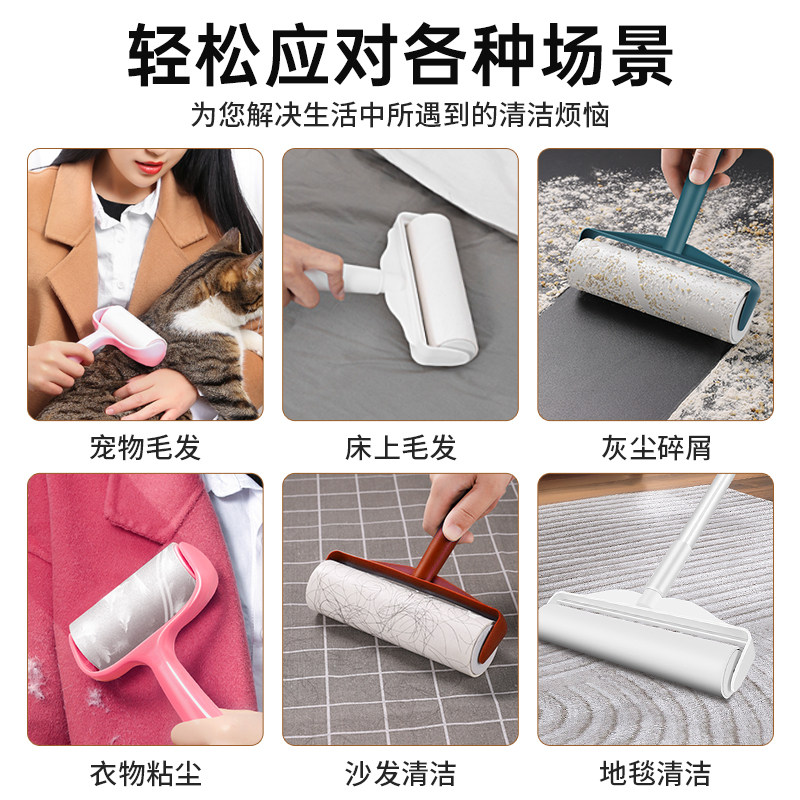 轻松应对各种场景

为您解决生活中所遇到的清洁烦恼

宠物毛发

床上毛发

灰尘碎屑

衣物粘尘

沙发清洁

地毯清洁