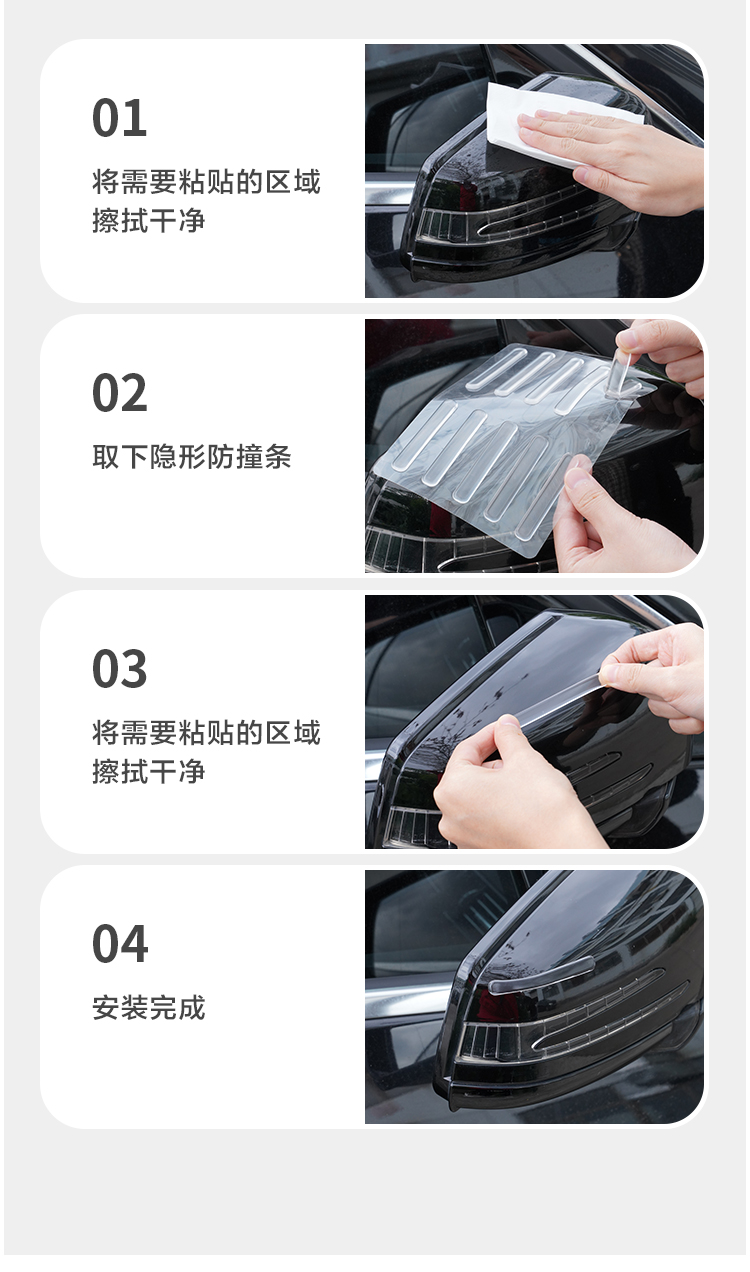 01

将需要粘贴的区域擦拭干净

02

取下隐形防撞条

03

将需要粘贴的区域擦拭干净

04

安装完成