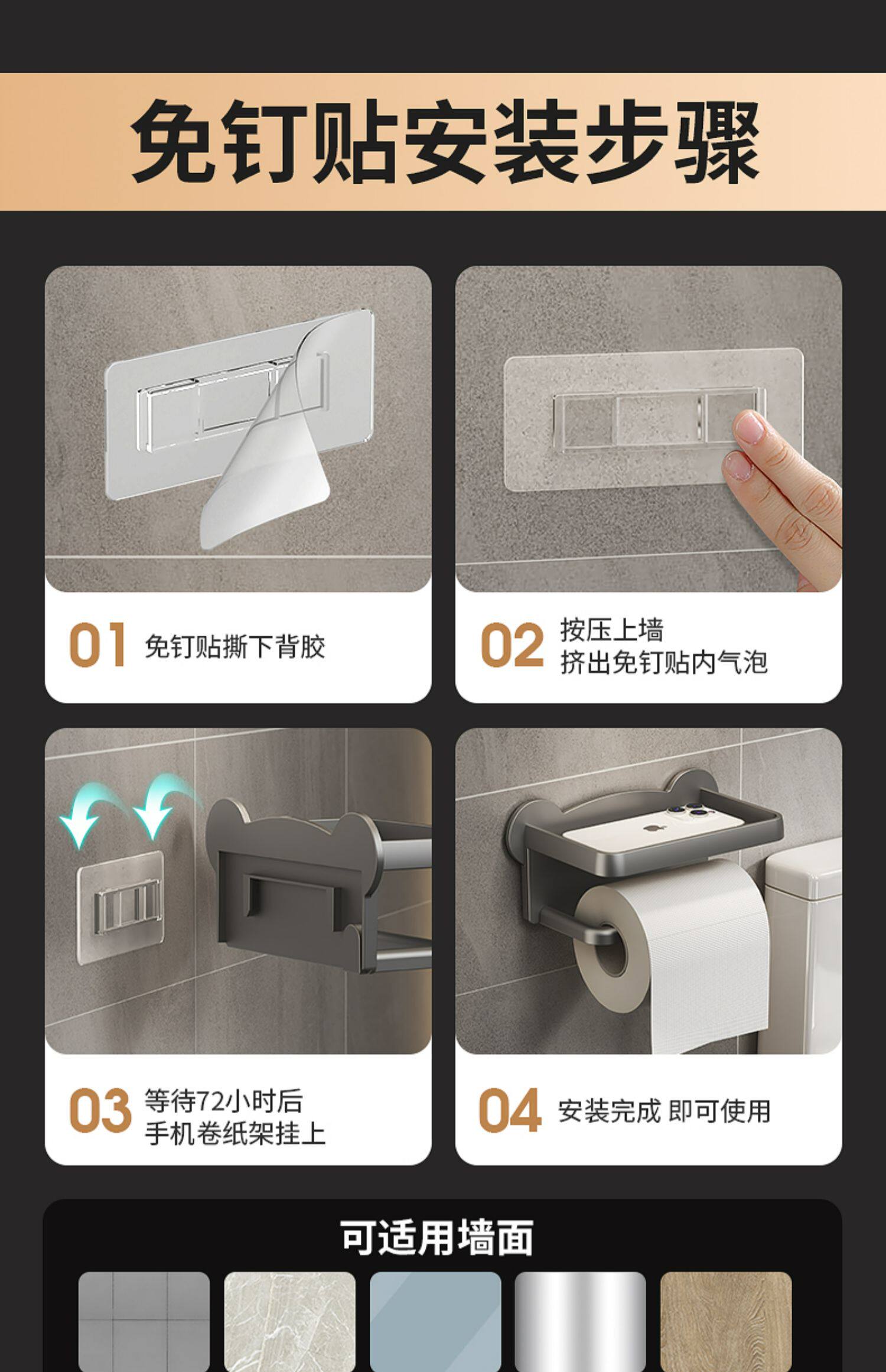 免钉贴安装步骤

01 免钉贴撕下背胶

02 按压上墙
挤出免钉贴内气泡

03 等待72小时后
手机卷纸架挂上

04 安装完成 即可使用

可适用墙面