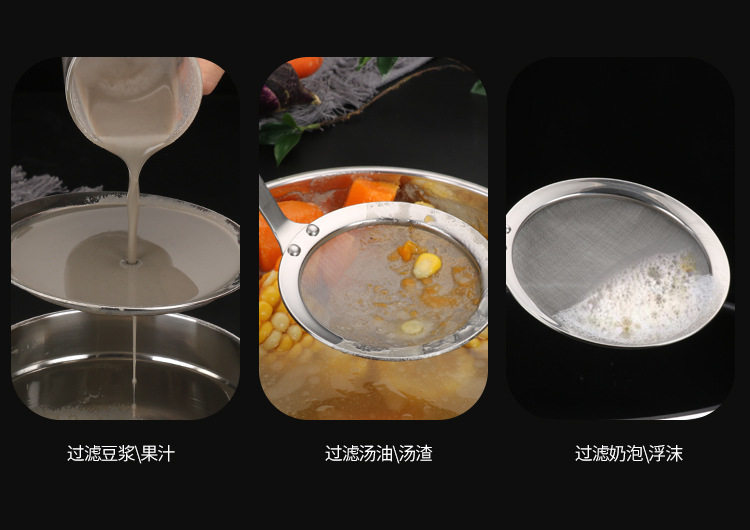 过滤豆浆\果汁

过滤汤油\汤渣

过滤奶泡\浮沫